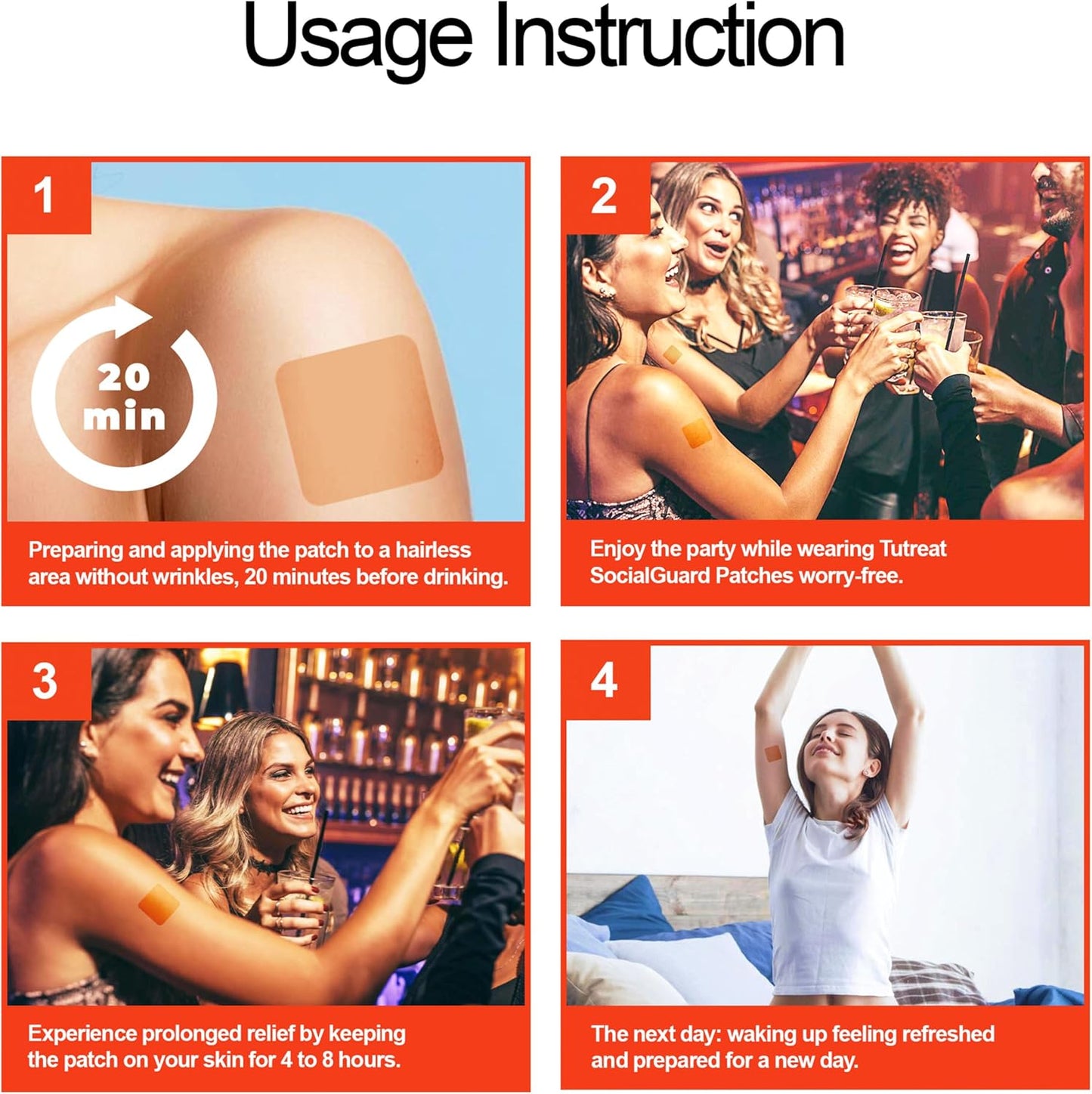 Usage Instruction

1

20 min

Preparing and applying the patch to a hairless area without wrinkles, 20 minutes before drinking.

2

Enjoy the party while wearing Tutreat SocialGuard Patches worry-free.

3

Experience prolonged relief by keeping the patch on your skin for 4 to 8 hours.

4

The next day: waking up feeling refreshed and prepared for a new day.