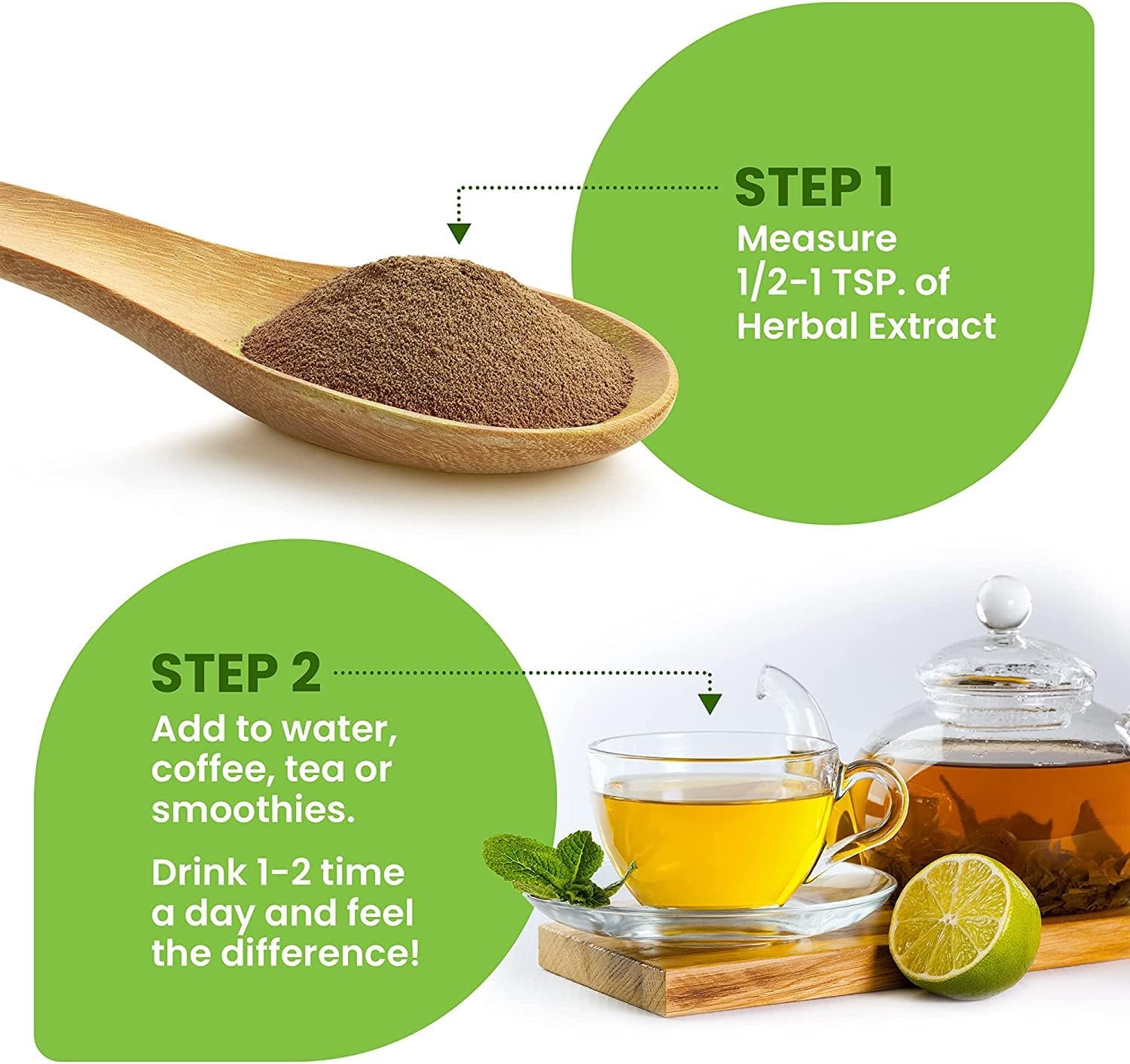 STEP 1
Measure 1/2-1 TSP. of Herbal Extract

STEP 2
Add to water, coffee, tea or smoothies.

Drink 1-2 time a day and feel the difference!