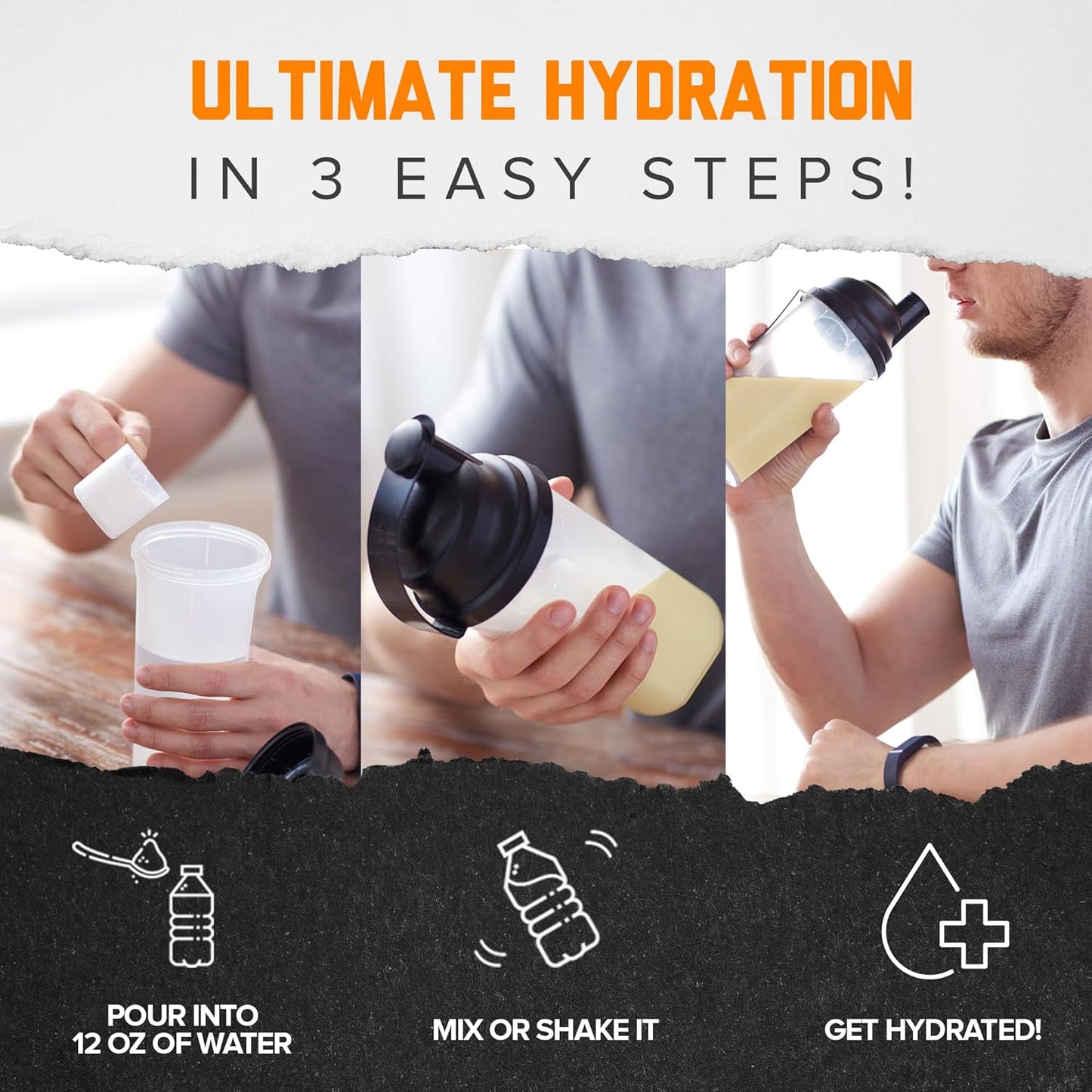 ULTIMATE HYDRATION

IN 3 EASY STEPS!

POUR INTO 12 OZ OF WATER

MIX OR SHAKE IT

GET HYDRATED!