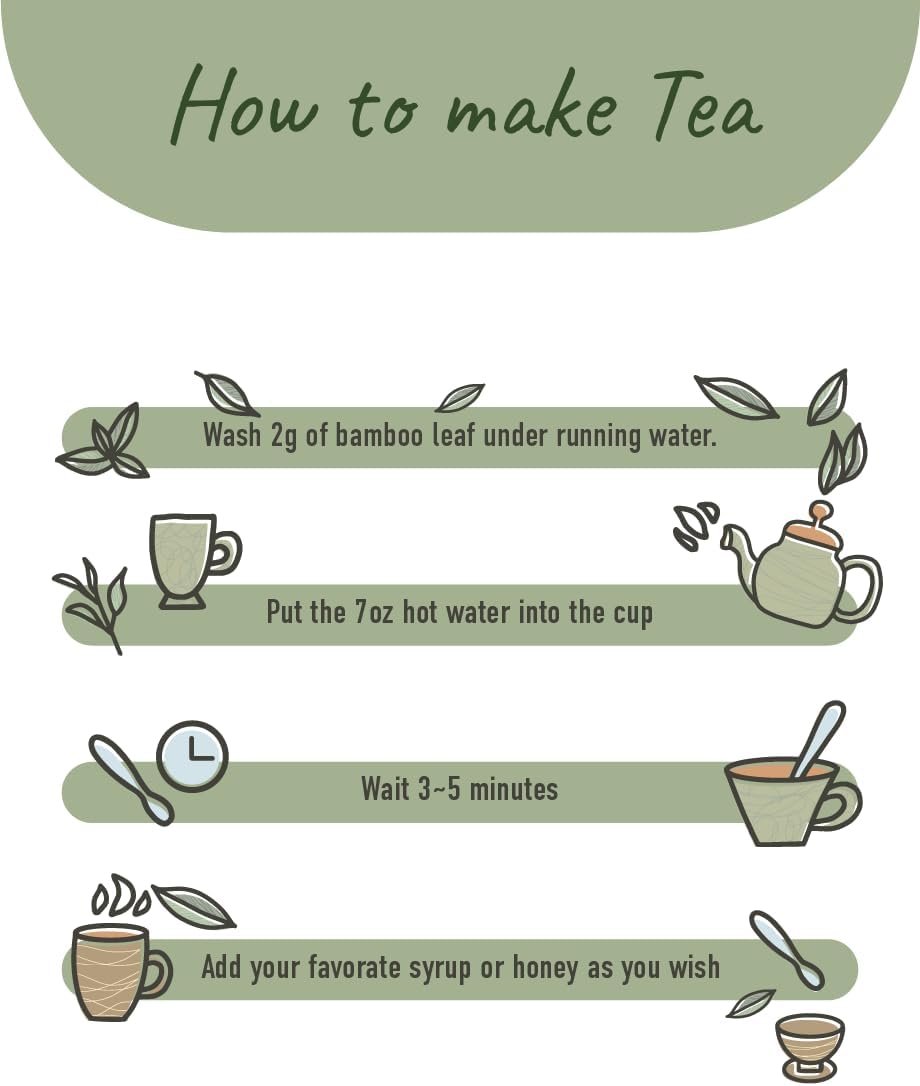 How to make Tea

Wash 2g of bamboo leaf under running water.

Put the 7oz hot water into the cup

Wait 3~5 minutes

Add your favorate syrup or honey as you wish