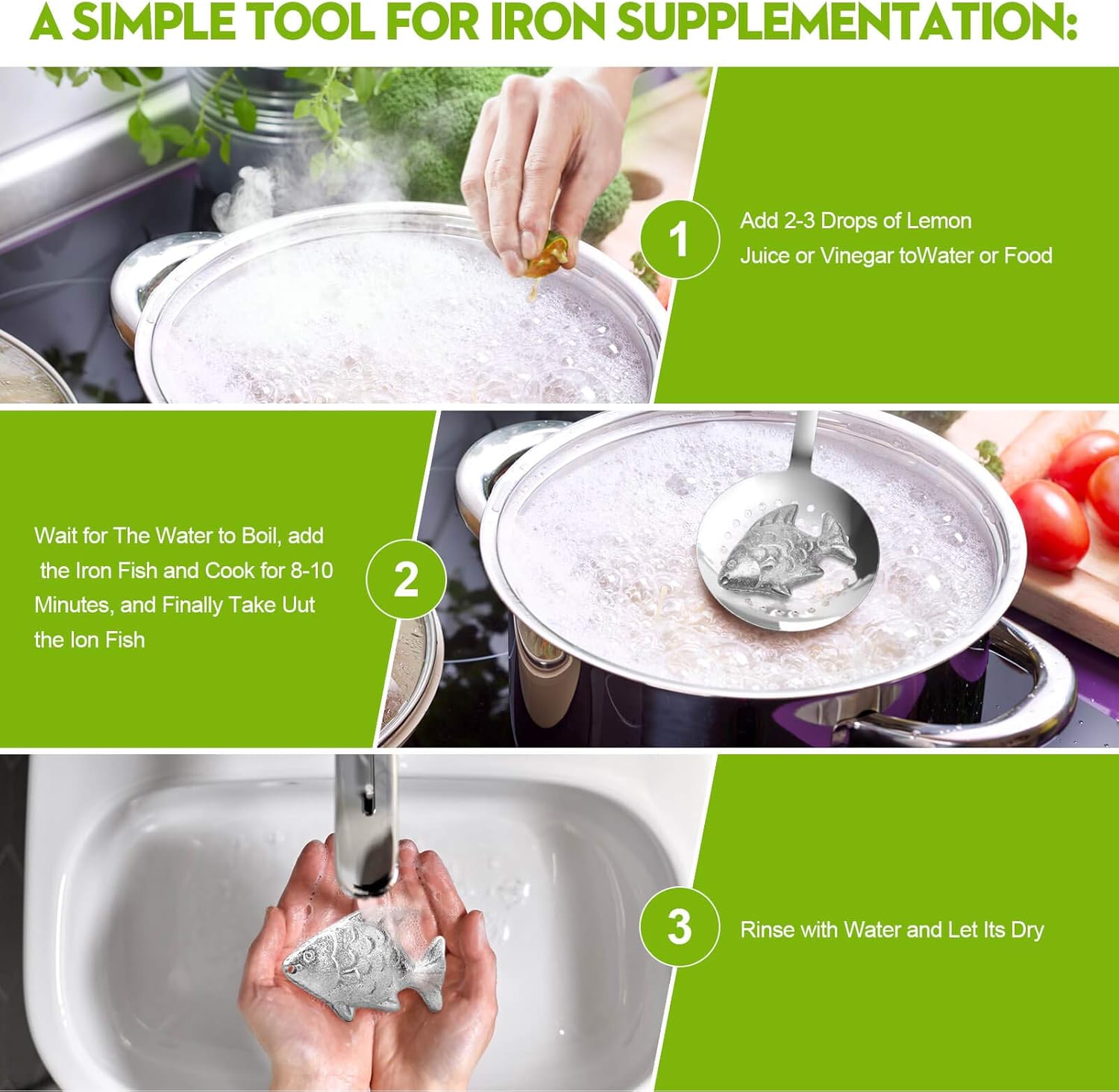 A SIMPLE TOOL FOR IRON SUPPLEMENTATION:

1

Add 2-3 Drops of Lemon Juice or Vinegar toWater or Food

Wait for The Water to Boil, add the Iron Fish and Cook for 8-10 Minutes, and Finally Take Uut the Ion Fish

2

3

Rinse with Water and Let Its Dry