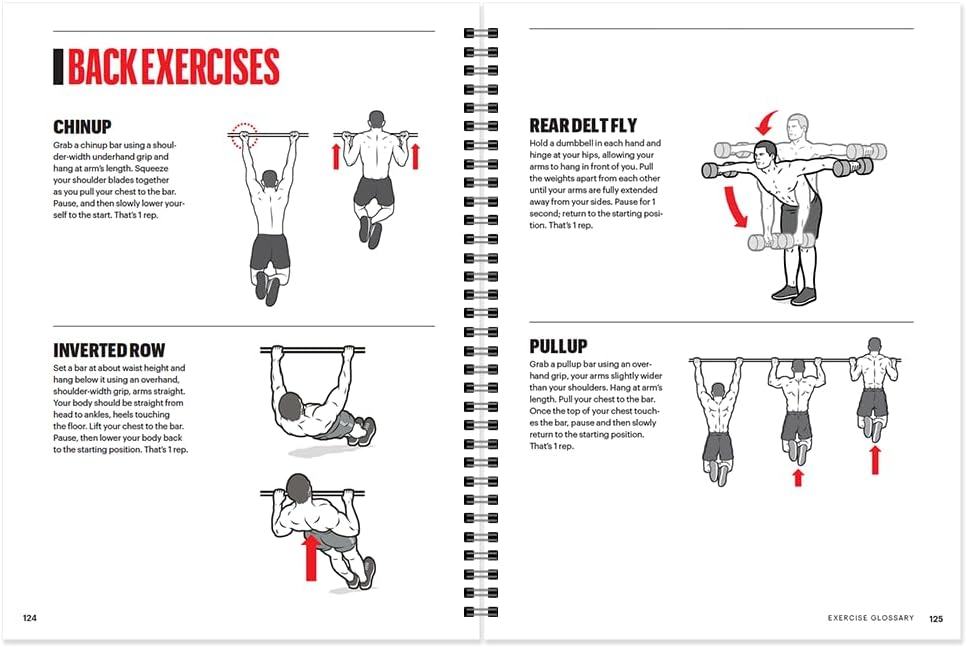 BACK EXERCISES

CHINUP
Grab a chinup bar using a shoulder-width underhand grip and hang at arm's length. Squeeze your shoulder blades together as you pull your chest to the bar. Pause, and then slowly lower yourself to the start. That's 1 rep.

INVERTED ROW
Set a bar at about waist height and hang below it using an overhand, shoulder-width grip, arms straight. Your body should be straight from head to ankles, heels touching the floor. Lift your chest to the bar. Pause, then lower your body back to the starting position. That's 1 rep.

124

REAR DELT FLY
Hold a dumbbell in each hand and hinge at your hips, allowing your arms to hang in front of you. Pull the weights apart from each other until your arms are fully extended away from your sides. Pause for 1 second; return to the starting position. That's 1 rep.

PULLUP
Grab a pullup bar using an overhand grip, your arms slightly wider than your shoulders. Hang at arm's length. Pull your chest to the bar. Once the top of your chest touches the bar, pause and then slowly return to the starting position. That's 1 rep.

EXERCISE GLOSSARY 125