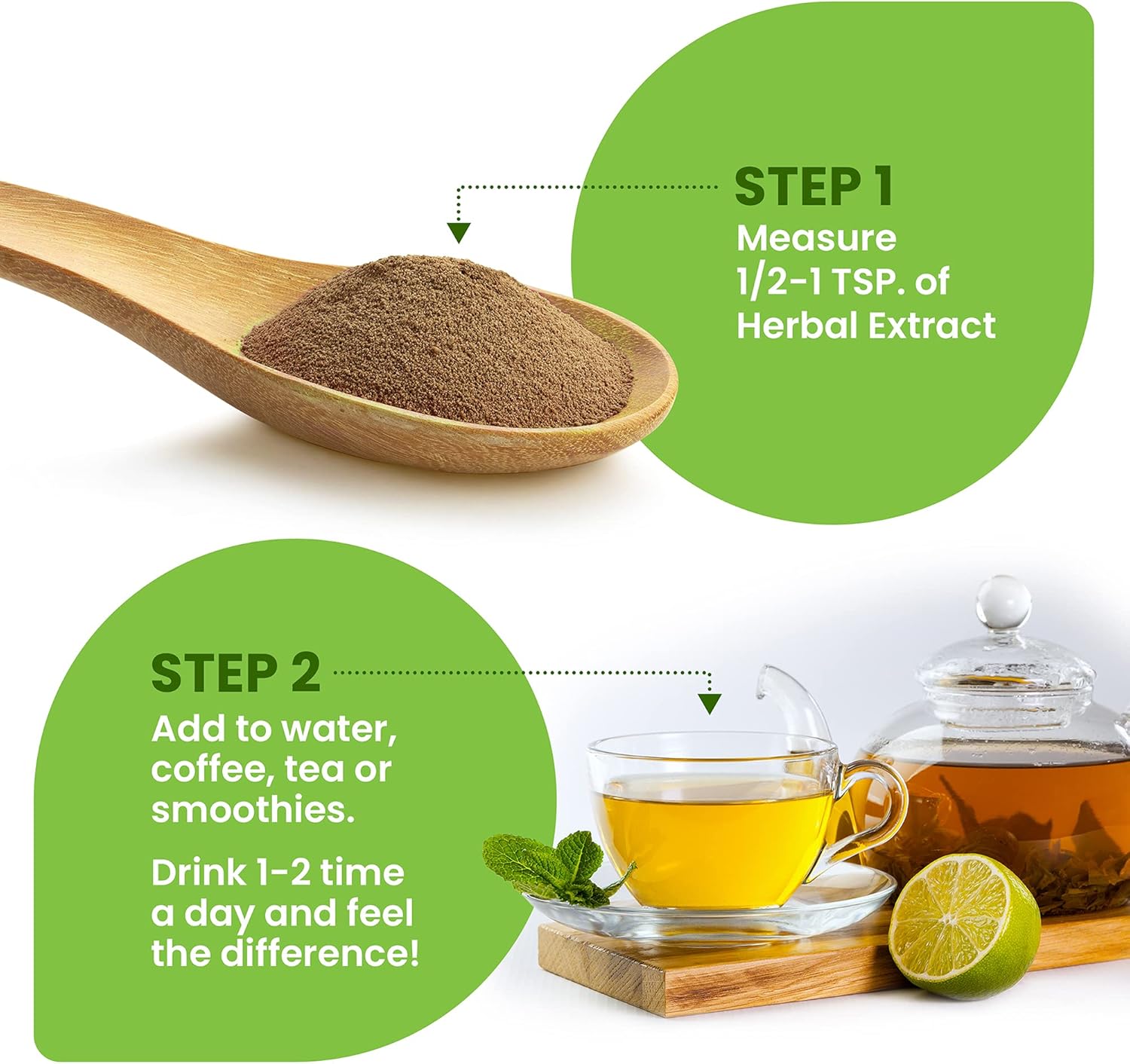 STEP 1
Measure 1/2-1 TSP. of Herbal Extract

STEP 2
Add to water, coffee, tea or smoothies.

Drink 1-2 time a day and feel the difference!