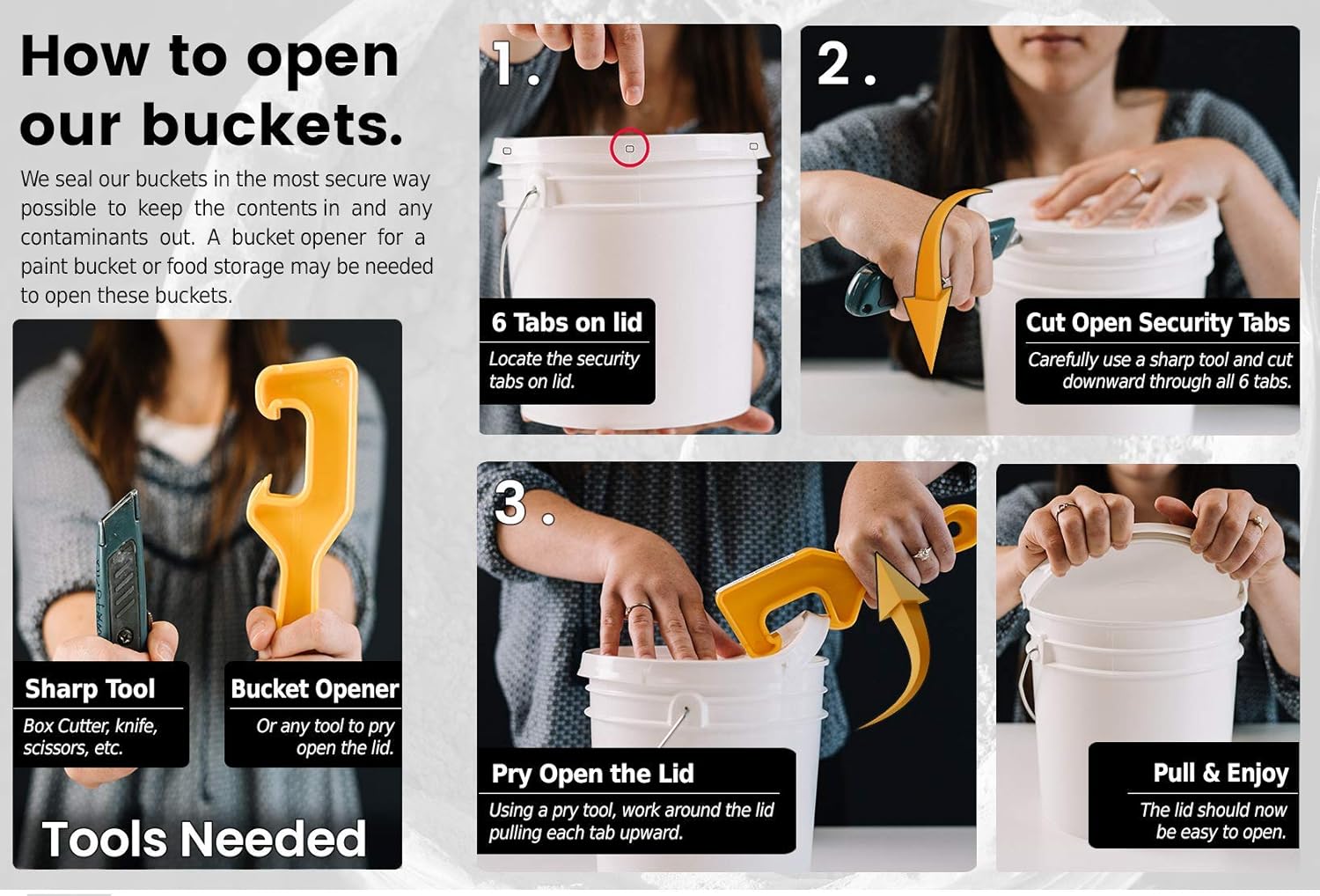 How to open our buckets.

We seal our buckets in the most secure way possible to keep the contents in and any contaminants out. A bucket opener for a paint bucket or food storage may be needed to open these buckets.

Sharp Tool
Box Cutter, knife, scissors, etc.

Bucket Opener
Or any tool to pry open the lid.

Tools Needed

1.
6 Tabs on lid
Locate the security tabs on lid.

2.
Cut Open Security Tabs
Carefully use a sharp tool and cut downward through all 6 tabs.

3.
Pry Open the Lid
Using a pry tool, work around the lid pulling each tab upward.

Pull & Enjoy
The lid should now be easy to open.