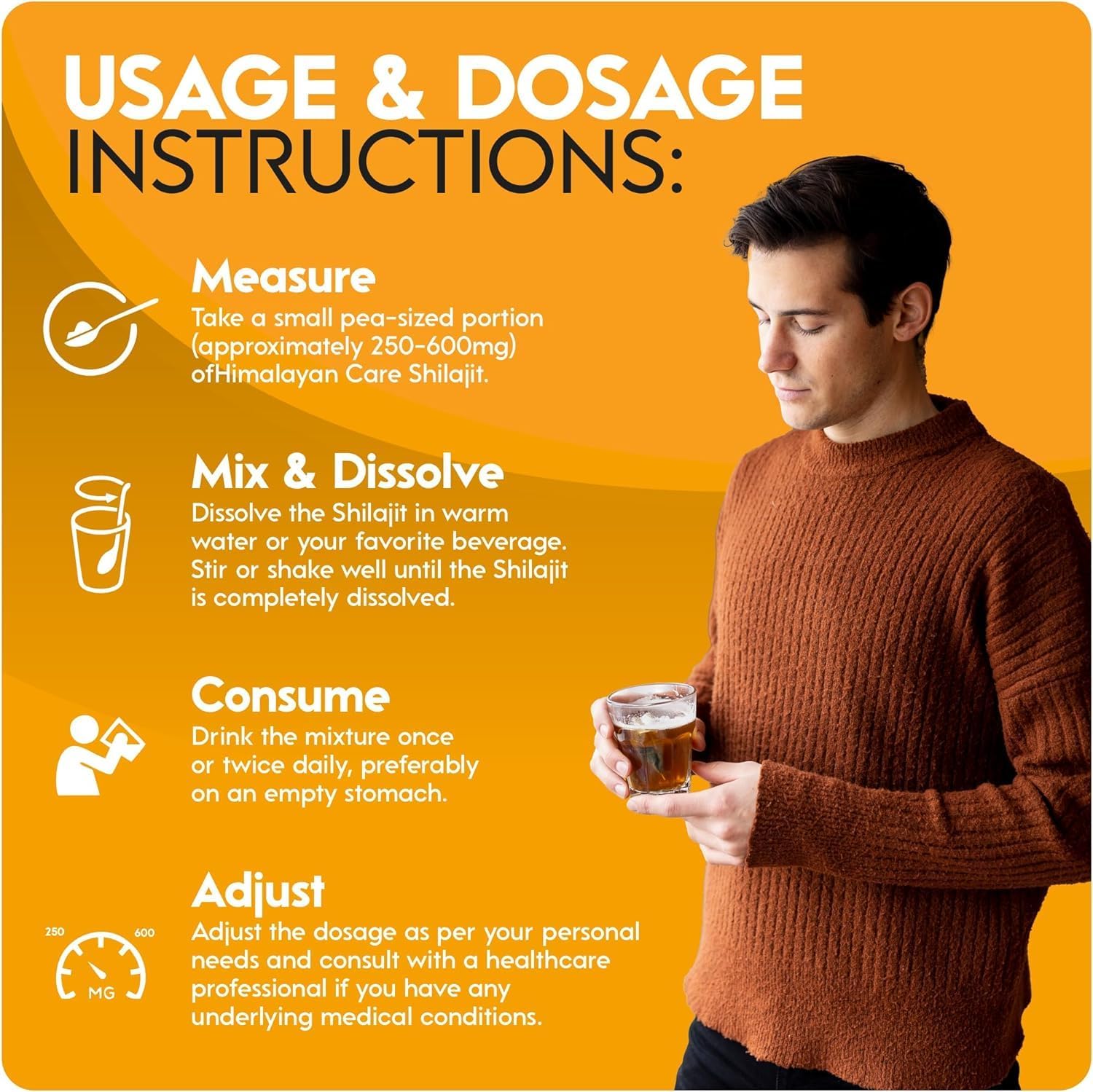 USAGE & DOSAGE INSTRUCTIONS:

Measure
Take a small pea-sized portion (approximately 250-600mg) ofHimalayan Care Shilajit.

Mix & Dissolve
Dissolve the Shilajit in warm water or your favorite beverage. Stir or shake well until the Shilajit is completely dissolved.

Consume
Drink the mixture once or twice daily, preferably on an empty stomach.

Adjust
250 600 MG
Adjust the dosage as per your personal needs and consult with a healthcare professional if you have any underlying medical conditions.