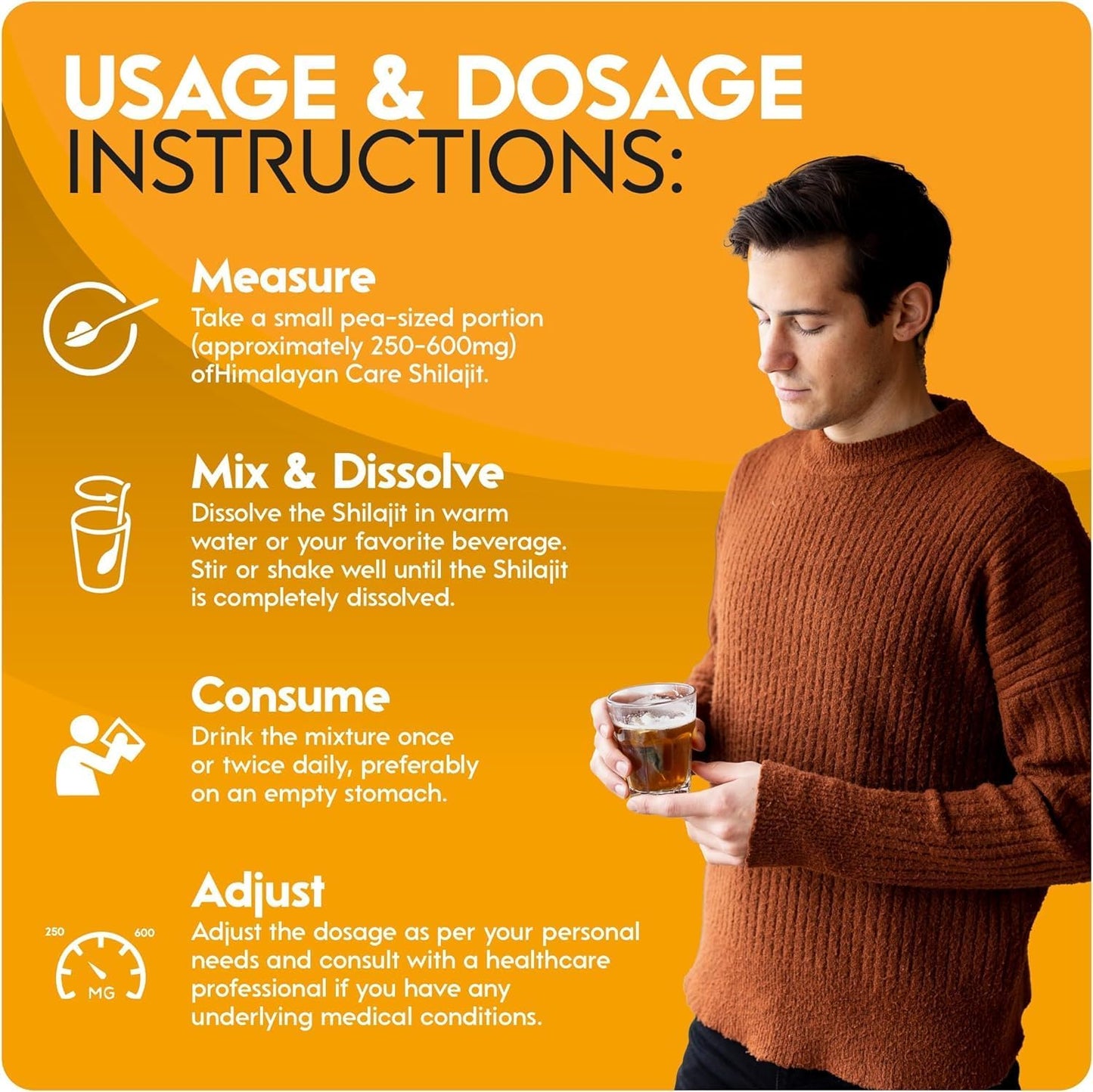 USAGE & DOSAGE INSTRUCTIONS:

Measure
Take a small pea-sized portion (approximately 250-600mg) ofHimalayan Care Shilajit.

Mix & Dissolve
Dissolve the Shilajit in warm water or your favorite beverage. Stir or shake well until the Shilajit is completely dissolved.

Consume
Drink the mixture once or twice daily, preferably on an empty stomach.

Adjust
250 600 MG
Adjust the dosage as per your personal needs and consult with a healthcare professional if you have any underlying medical conditions.