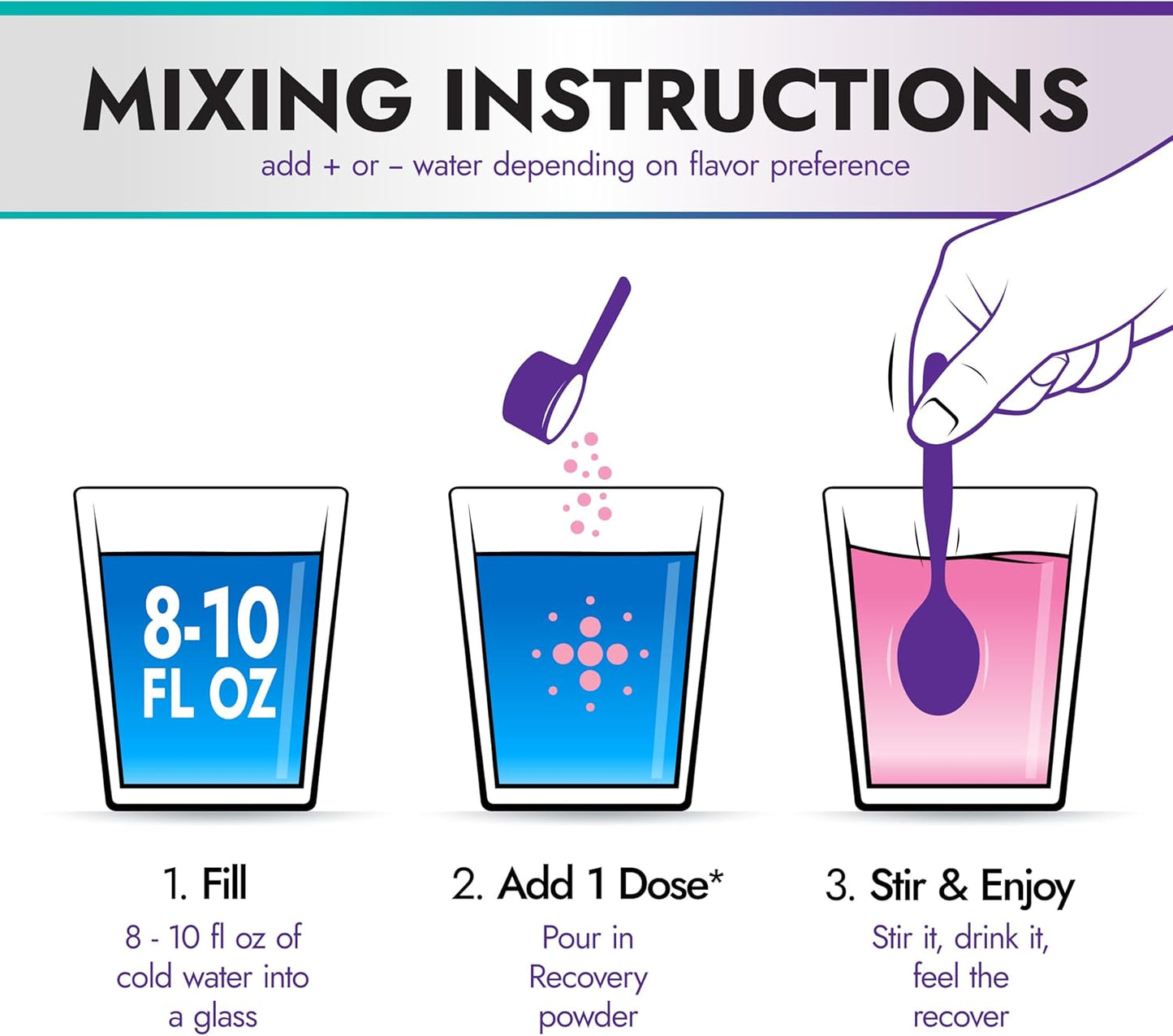 MIXING INSTRUCTIONS
add + or – water depending on flavor preference

8-10 FL OZ

1. Fill
8 - 10 fl oz of cold water into a glass

2. Add 1 Dose*
Pour in Recovery powder

3. Stir & Enjoy
Stir it, drink it, feel the recover