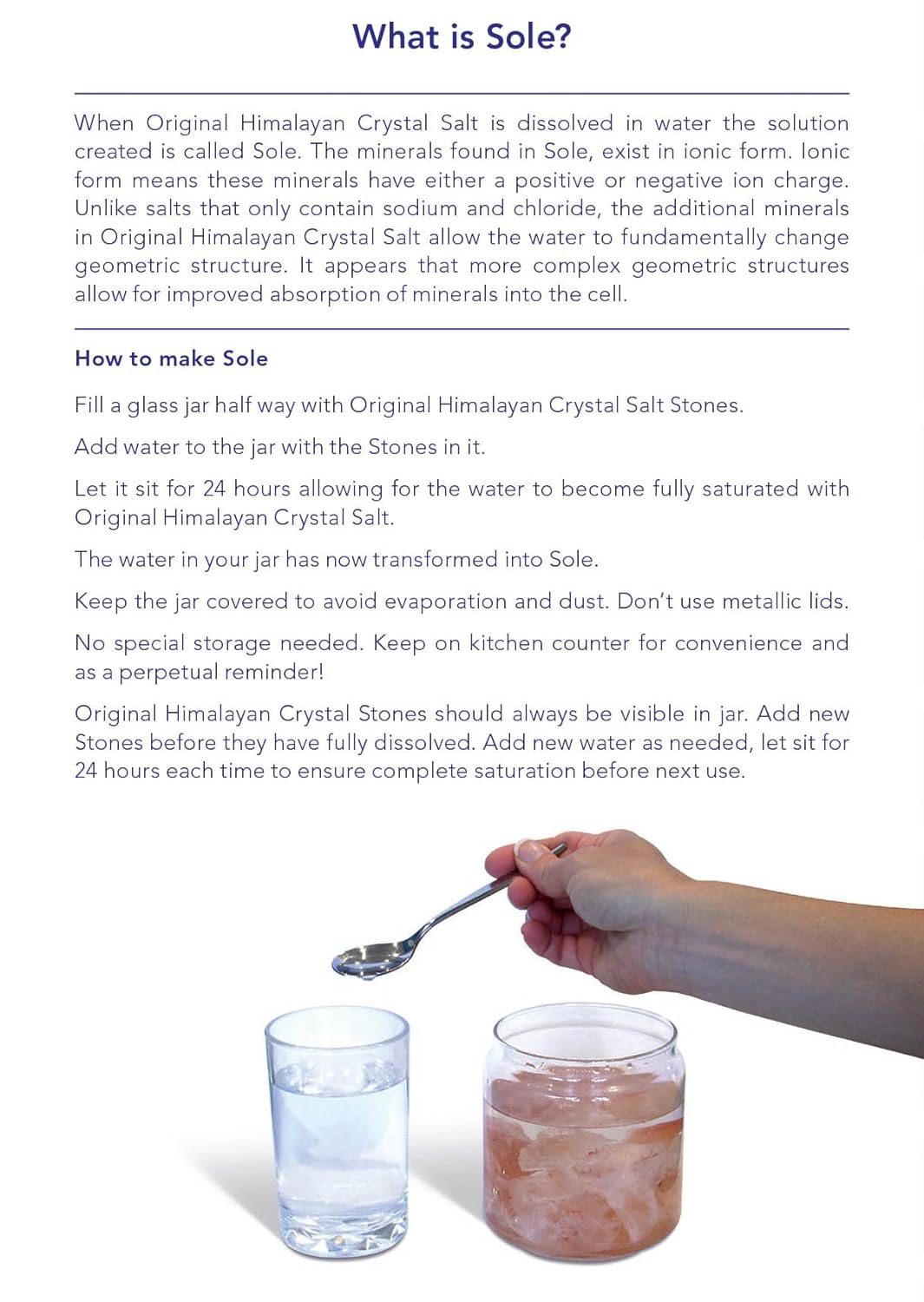 What is Sole?

When Original Himalayan Crystal Salt is dissolved in water the solution created is called Sole. The minerals found in Sole, exist in ionic form. Ionic form means these minerals have either a positive or negative ion charge. Unlike salts that only contain sodium and chloride, the additional minerals in Original Himalayan Crystal Salt allow the water to fundamentally change geometric structure. It appears that more complex geometric structures allow for improved absorption of minerals into the cell.

How to make Sole

Fill a glass jar half way with Original Himalayan Crystal Salt Stones.

Add water to the jar with the Stones in it.

Let it sit for 24 hours allowing for the water to become fully saturated with Original Himalayan Crystal Salt.

The water in your jar has now transformed into Sole.

Keep the jar covered to avoid evaporation and dust. Don't use metallic lids.

No special storage needed. Keep on kitchen counter for convenience and as a perpetual reminder!

Original Himalayan Crystal Stones should always be visible in jar. Add new Stones before they have fully dissolved. Add new water as needed, let sit for 24 hours each time to ensure complete saturation before next use.