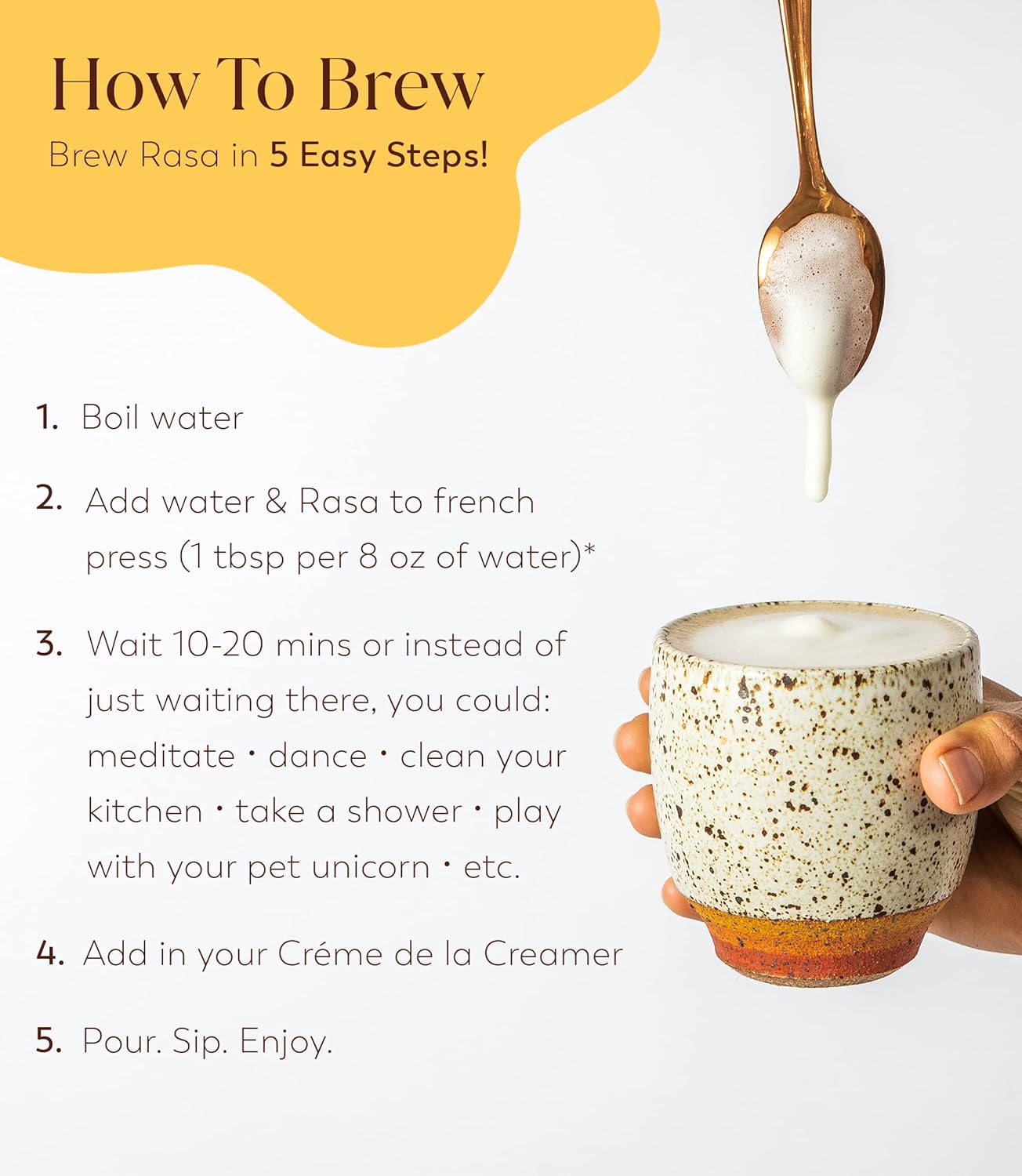 How To Brew

Brew Rasa in 5 Easy Steps!

1. Boil water

2. Add water & Rasa to french press (1 tbsp per 8 oz of water)*

3. Wait 10-20 mins or instead of just waiting there, you could: meditate · dance · clean your kitchen · take a shower · play with your pet unicorn · etc.

4. Add in your Créme de la Creamer

5. Pour. Sip. Enjoy.