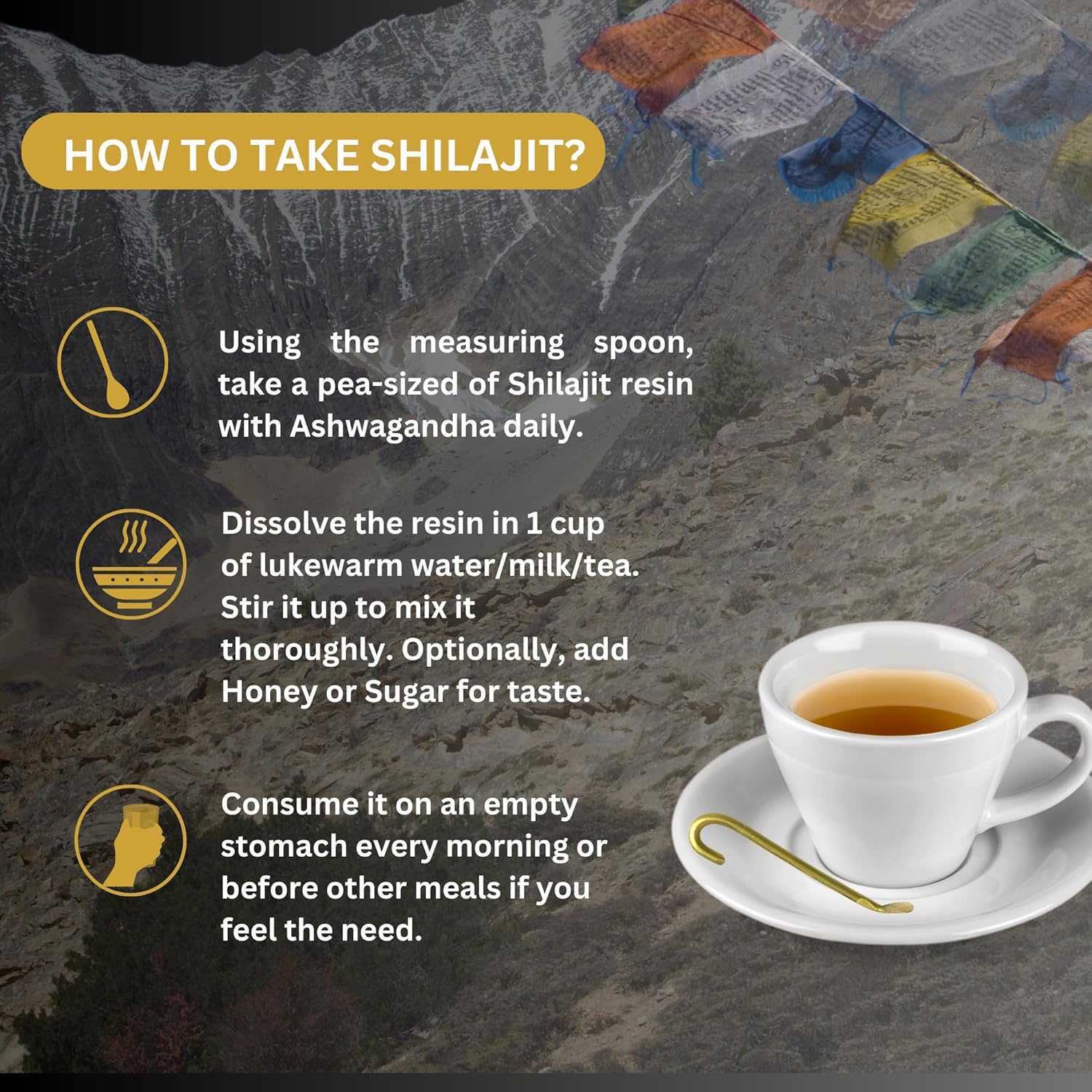 HOW TO TAKE SHILAJIT?

Using the measuring spoon, take a pea-sized of Shilajit resin with Ashwagandha daily.

Dissolve the resin in 1 cup of lukewarm water/milk/tea. Stir it up to mix it thoroughly. Optionally, add Honey or Sugar for taste.

Consume it on an empty stomach every morning or before other meals if you feel the need.