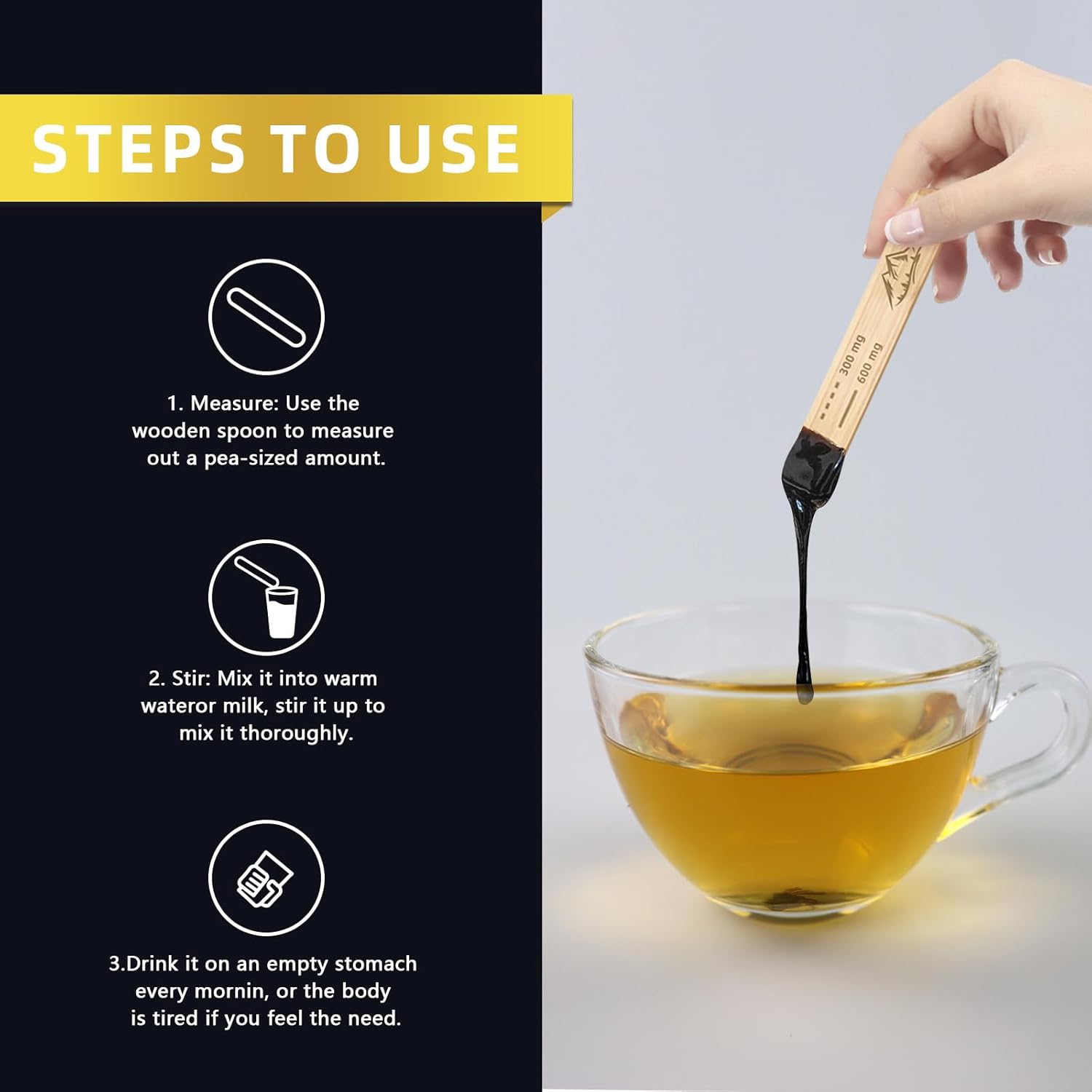 STEPS TO USE

1. Measure: Use the wooden spoon to measure out a pea-sized amount.

2. Stir: Mix it into warm wateror milk, stir it up to mix it thoroughly.

3.Drink it on an empty stomach every mornin, or the body is tired if you feel the need.

300 mg
600 mg