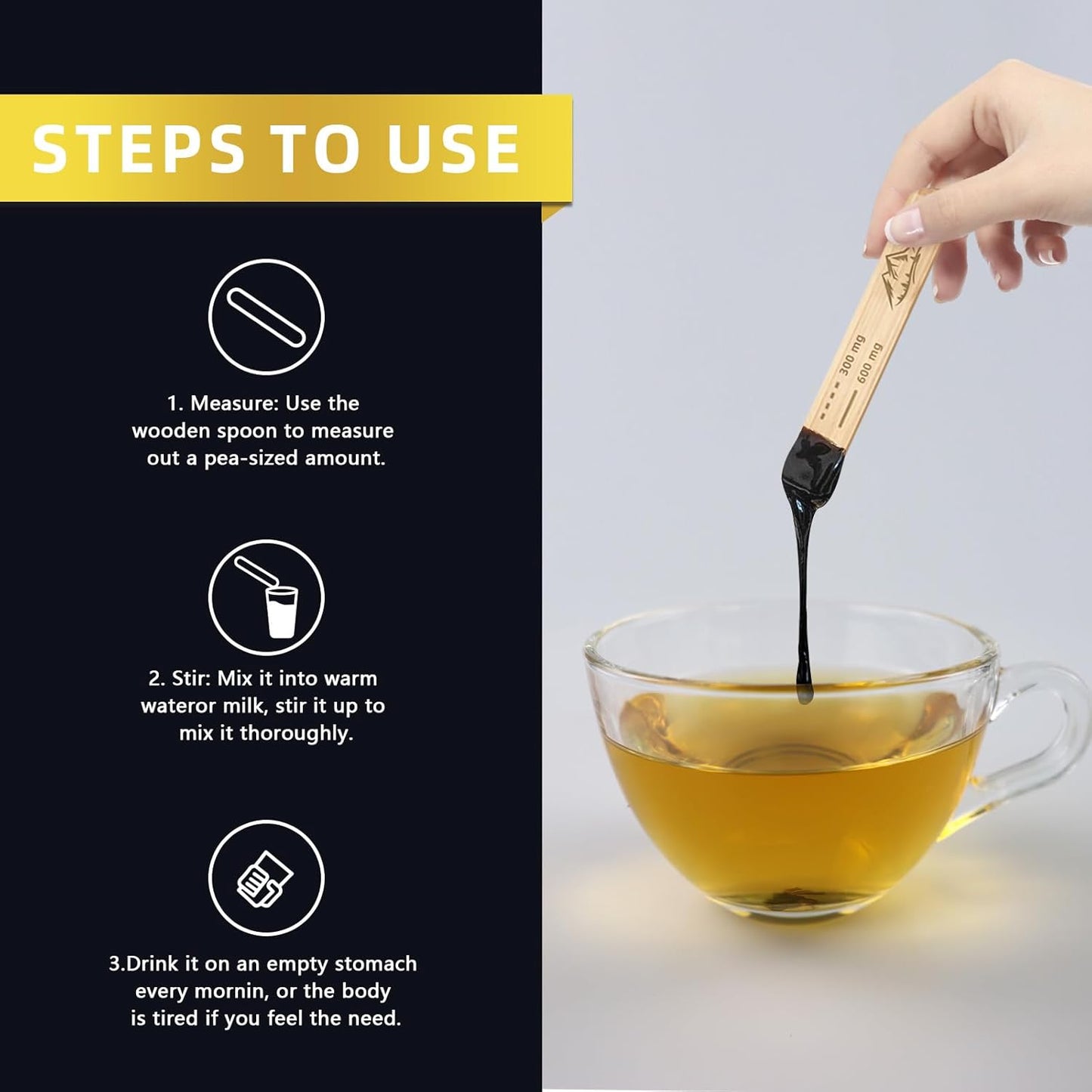 STEPS TO USE

1. Measure: Use the wooden spoon to measure out a pea-sized amount.

2. Stir: Mix it into warm wateror milk, stir it up to mix it thoroughly.

3.Drink it on an empty stomach every mornin, or the body is tired if you feel the need.

300 mg
600 mg