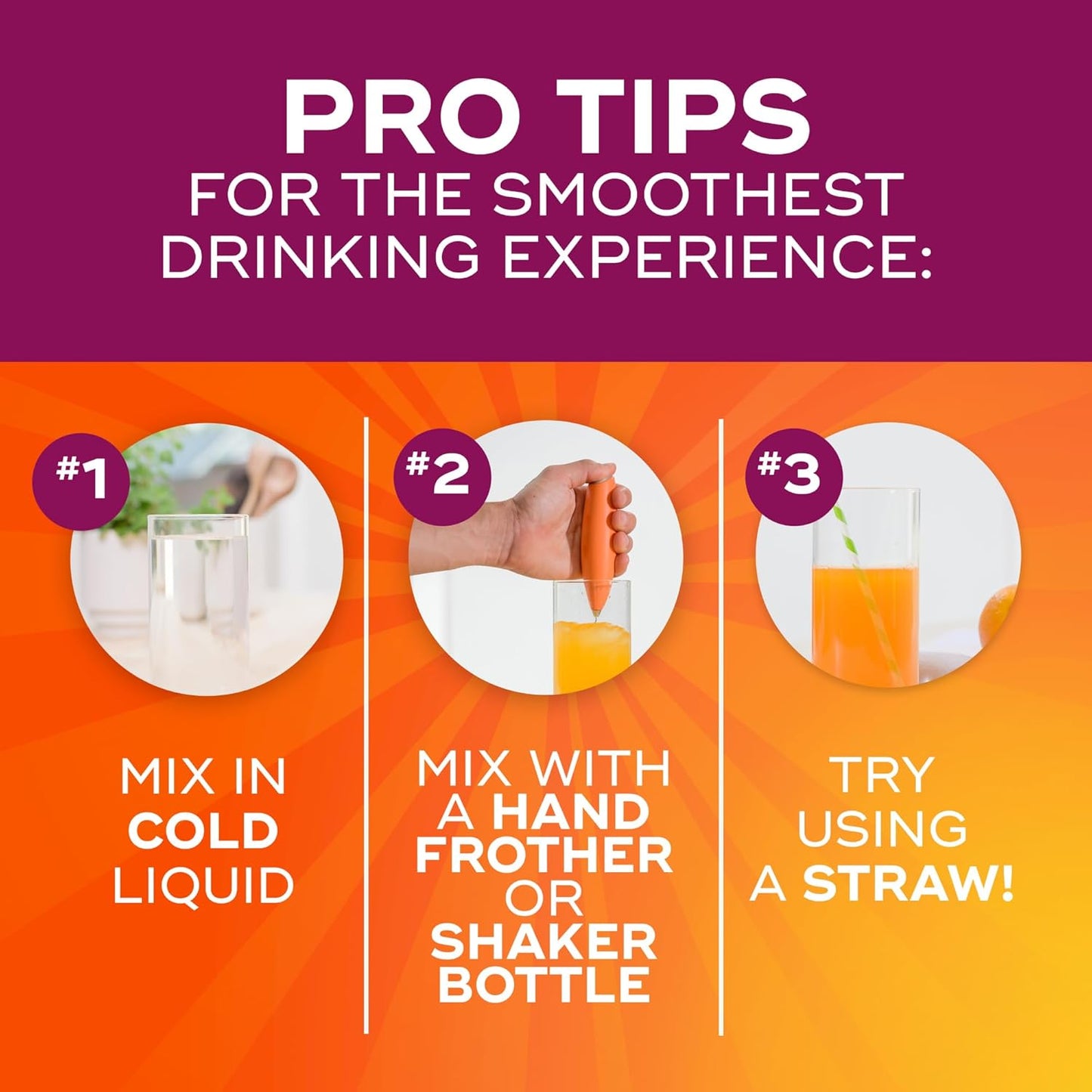 PRO TIPS
FOR THE SMOOTHEST DRINKING EXPERIENCE:

#1

MIX IN COLD LIQUID

#2

MIX WITH A HAND FROTHER OR SHAKER BOTTLE

#3

TRY USING A STRAW!