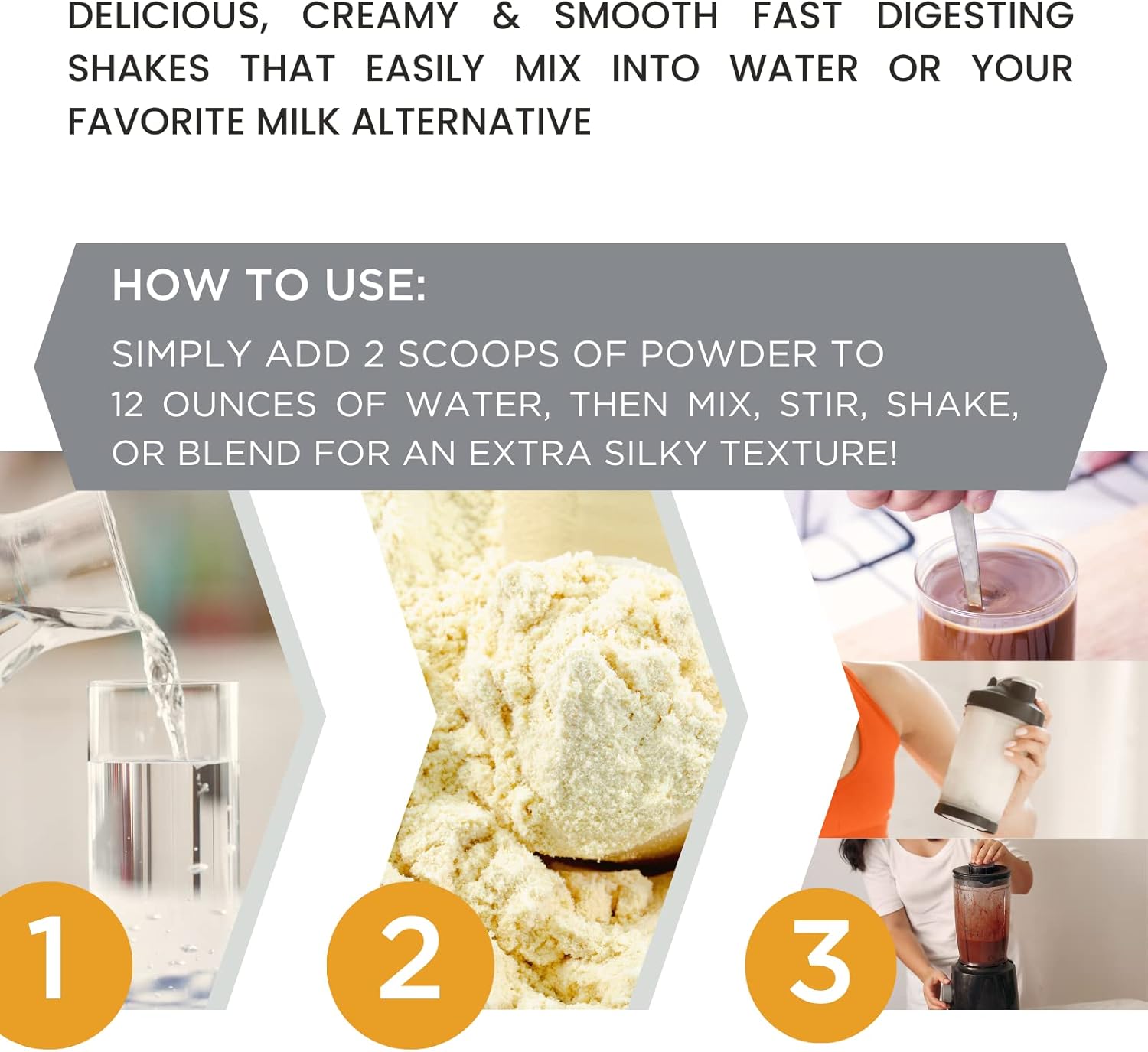 DELICIOUS, CREAMY & SMOOTH FAST DIGESTING SHAKES THAT EASILY MIX INTO WATER OR YOUR FAVORITE MILK ALTERNATIVE

HOW TO USE:

SIMPLY ADD 2 SCOOPS OF POWDER TO 12 OUNCES OF WATER, THEN MIX, STIR, SHAKE, OR BLEND FOR AN EXTRA SILKY TEXTURE!

1

2

3