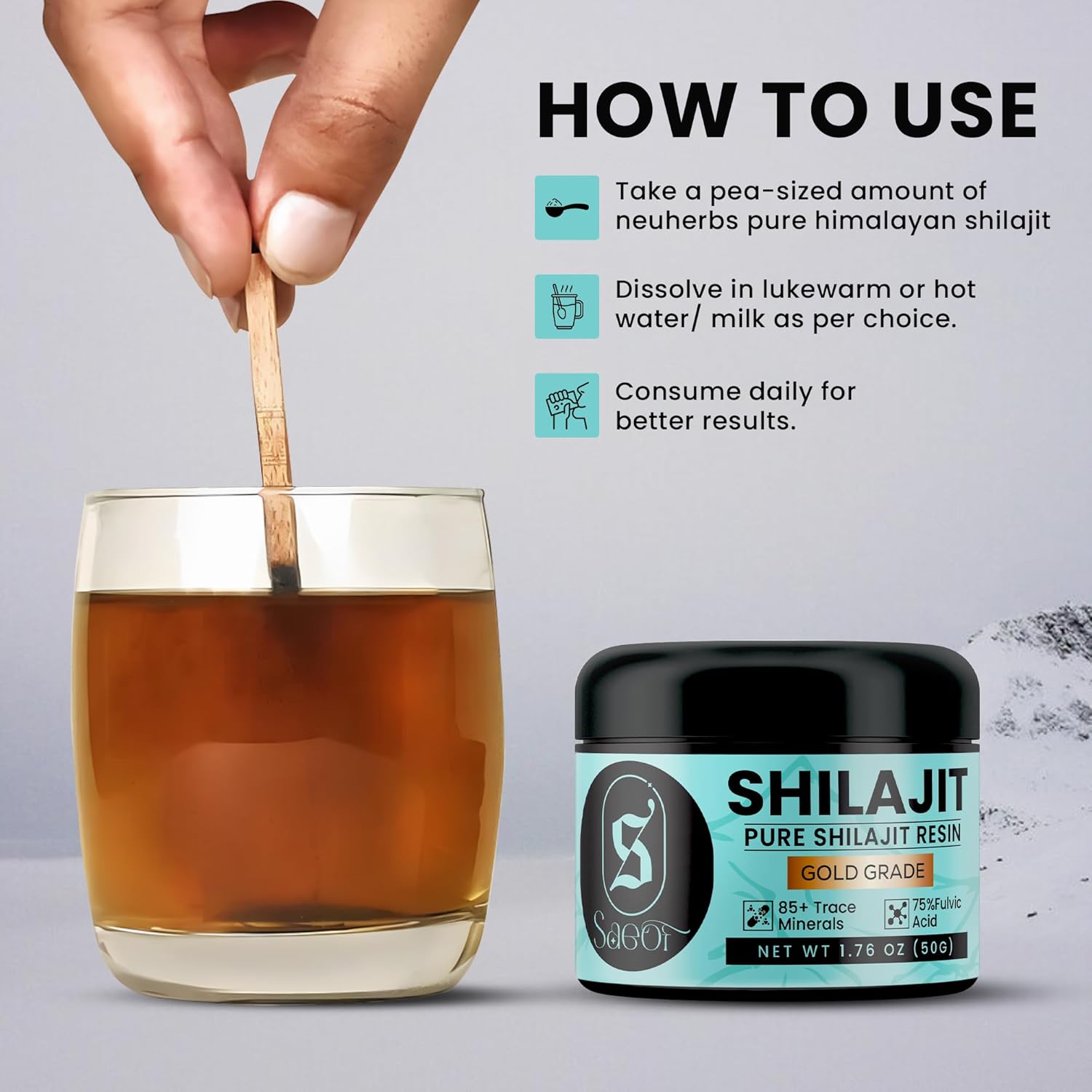 HOW TO USE

Take a pea-sized amount of neuherbs pure himalayan shilajit

Dissolve in lukewarm or hot water/ milk as per choice.

Consume daily for better results.

S
Saeor

SHILAJIT
PURE SHILAJIT RESIN
GOLD GRADE
85+ Trace Minerals
75%Fulvic Acid
NET WT 1.76 OZ (50G)