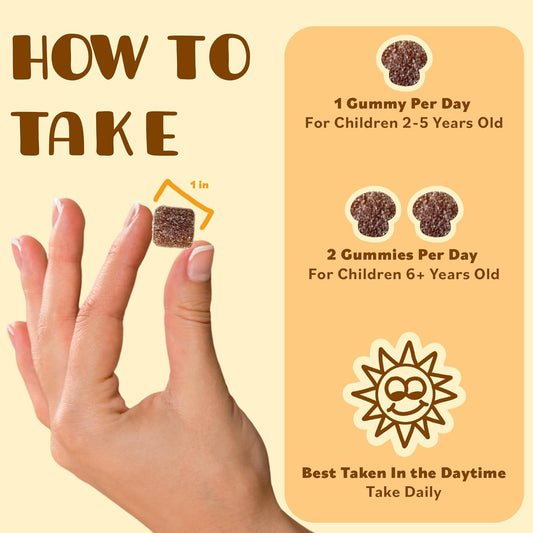 HOW TO TAKE

1 in

1 Gummy Per Day
For Children 2-5 Years Old

2 Gummies Per Day
For Children 6+ Years Old

Best Taken In the Daytime
Take Daily