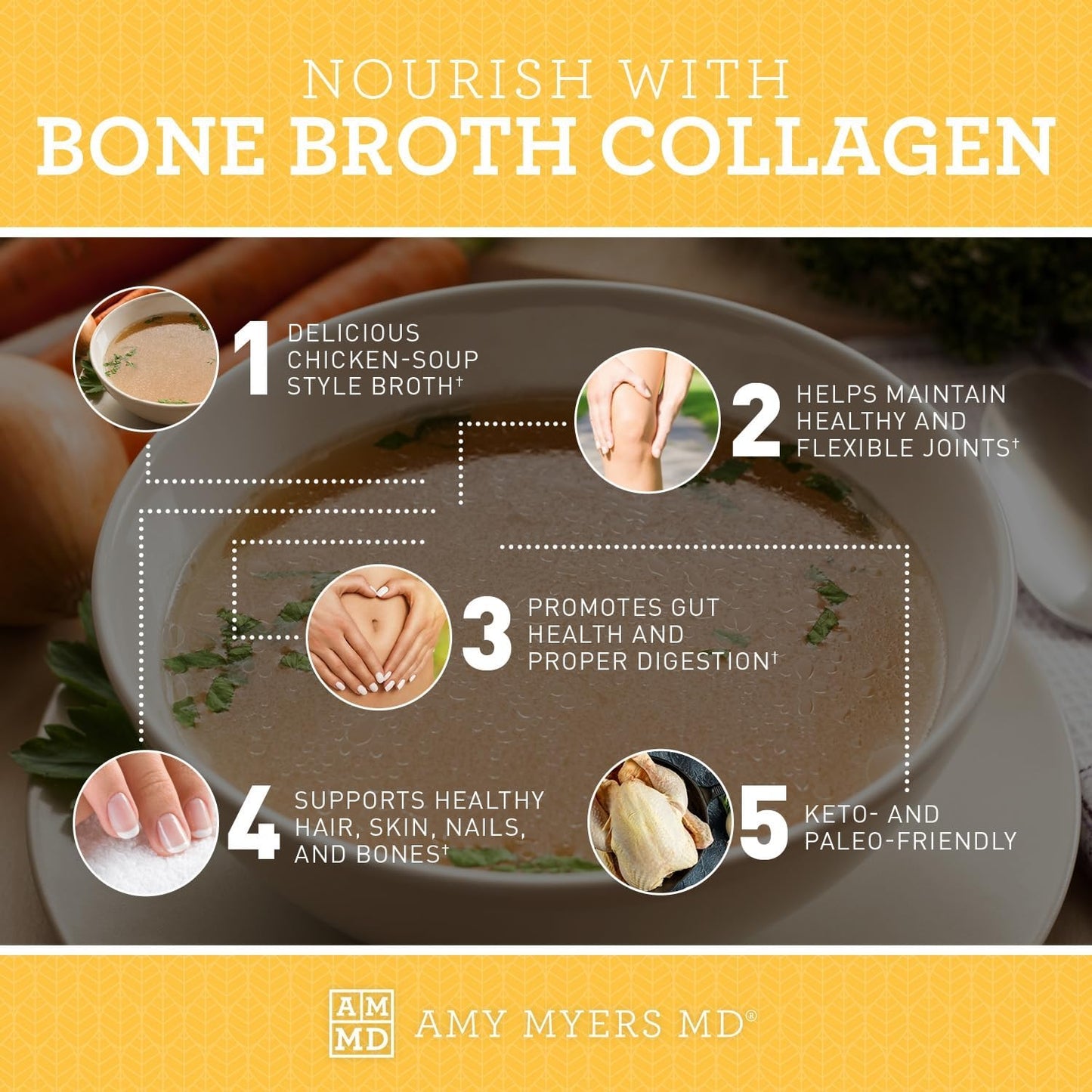 NOURISH WITH
BONE BROTH COLLAGEN

1 DELICIOUS CHICKEN-SOUP STYLE BROTH†

2 HELPS MAINTAIN HEALTHY AND FLEXIBLE JOINTS†

3 PROMOTES GUT HEALTH AND PROPER DIGESTION†

4 SUPPORTS HEALTHY HAIR, SKIN, NAILS, AND BONES†

5 KETO- AND PALEO-FRIENDLY

AM MD AMY MYERS MD®