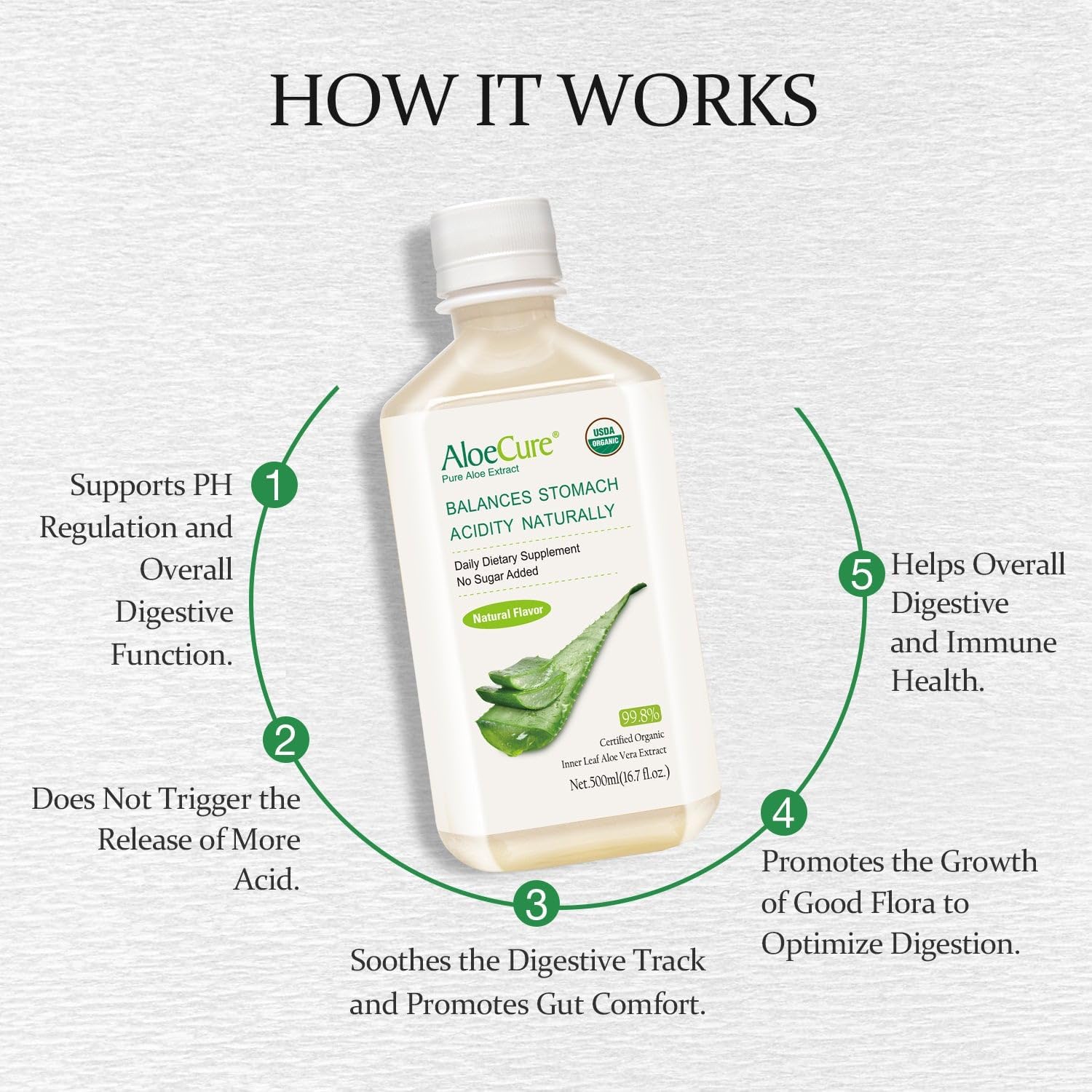 HOW IT WORKS

AloeCure®
Pure Aloe Extract
USDA ORGANIC
BALANCES STOMACH ACIDITY NATURALLY
Daily Dietary Supplement
No Sugar Added
Natural Flavor
99.8%
Certified Organic
Inner Leaf Aloe Vera Extract
Net.500ml(16.7 fl.oz.)

1 Supports PH Regulation and Overall Digestive Function.

2 Does Not Trigger the Release of More Acid.

3 Soothes the Digestive Track and Promotes Gut Comfort.

4 Promotes the Growth of Good Flora to Optimize Digestion.

5 Helps Overall Digestive and Immune Health.