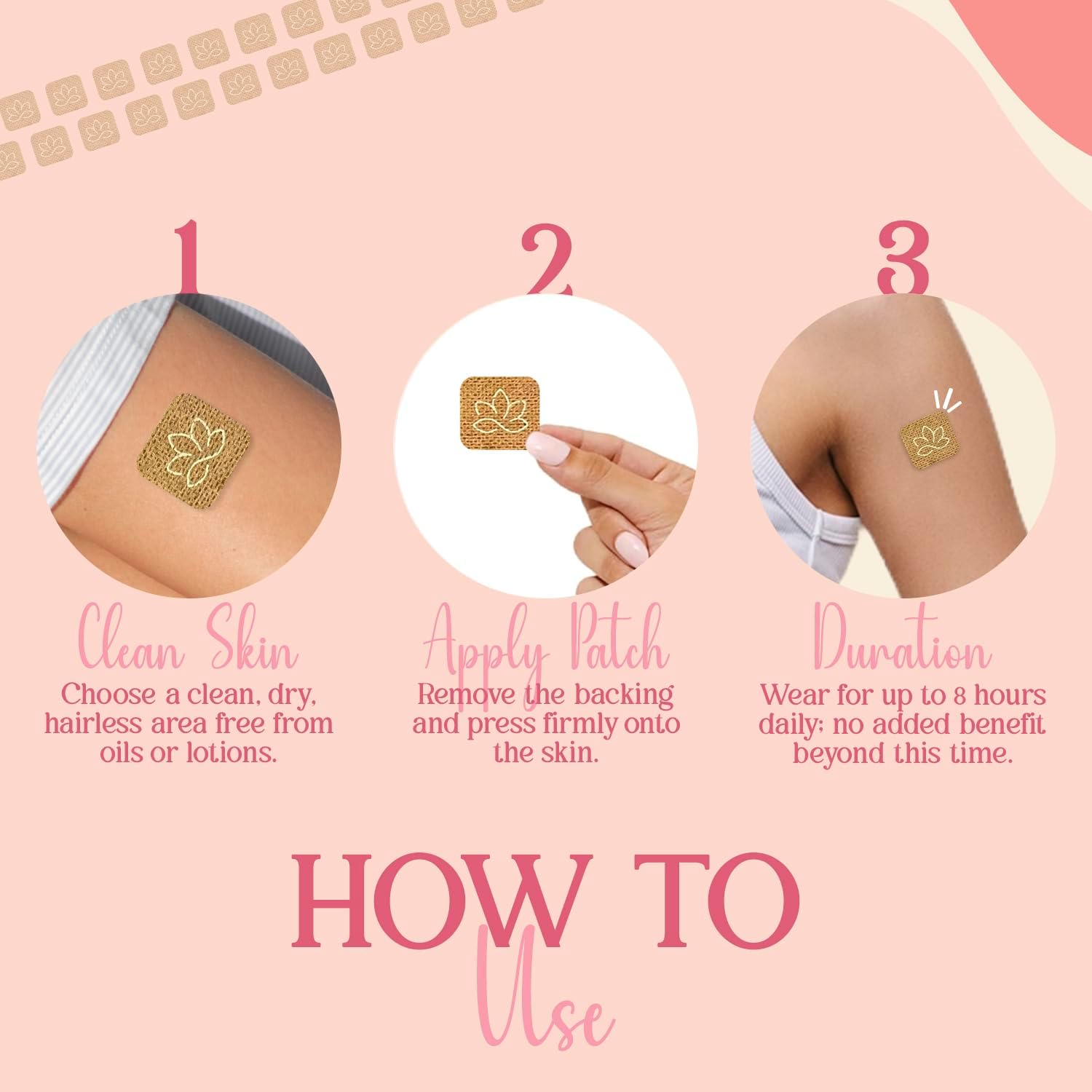 1

Clean Skin
Choose a clean, dry, hairless area free from oils or lotions.

2

Apply Patch
Remove the backing and press firmly onto the skin.

3

Duration
Wear for up to 8 hours daily; no added benefit beyond this time.

HOW TO
Use