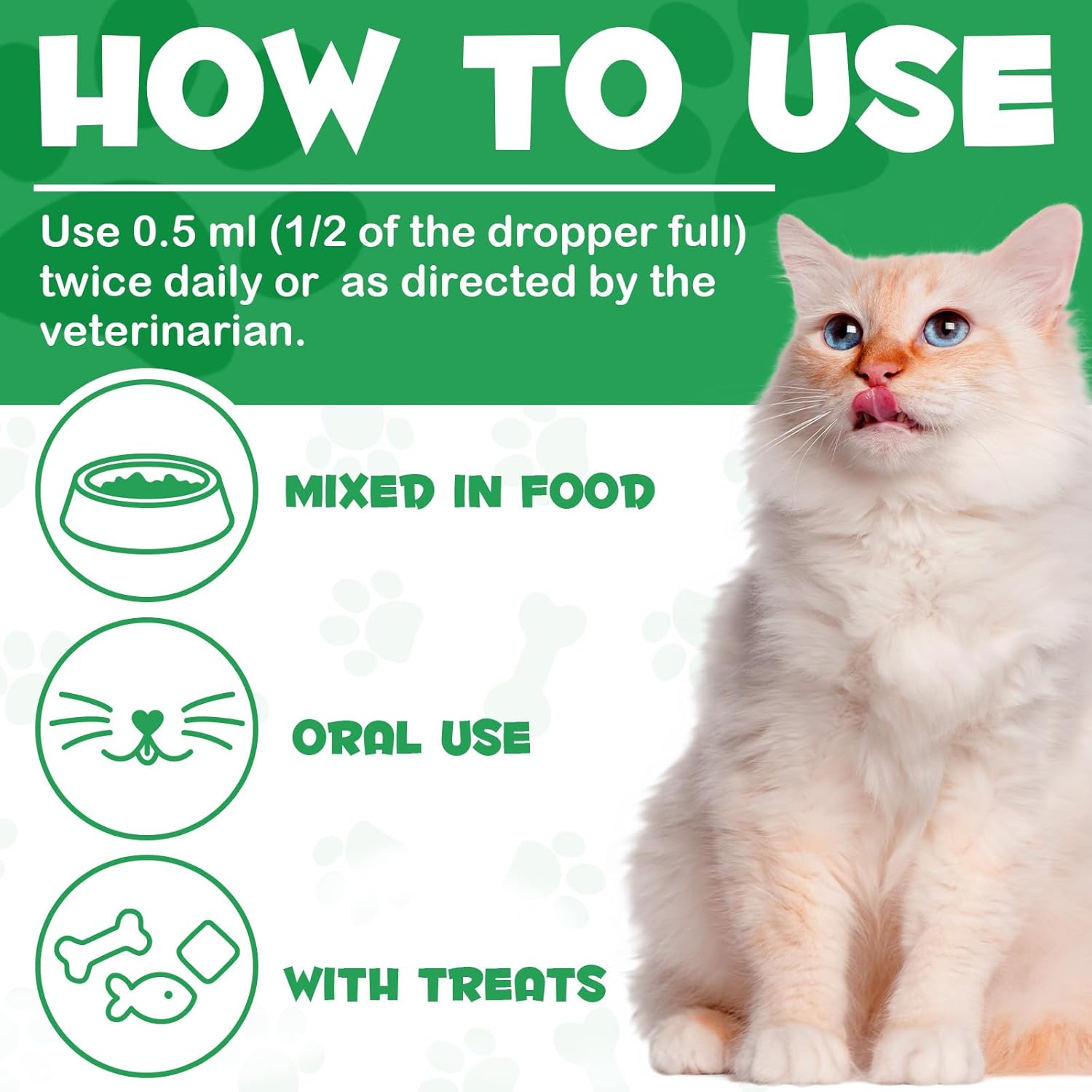 HOW TO USE

Use 0.5 ml (1/2 of the dropper full) twice daily or  as directed by the veterinarian.

MIXED IN FOOD

ORAL USE

WITH TREATS