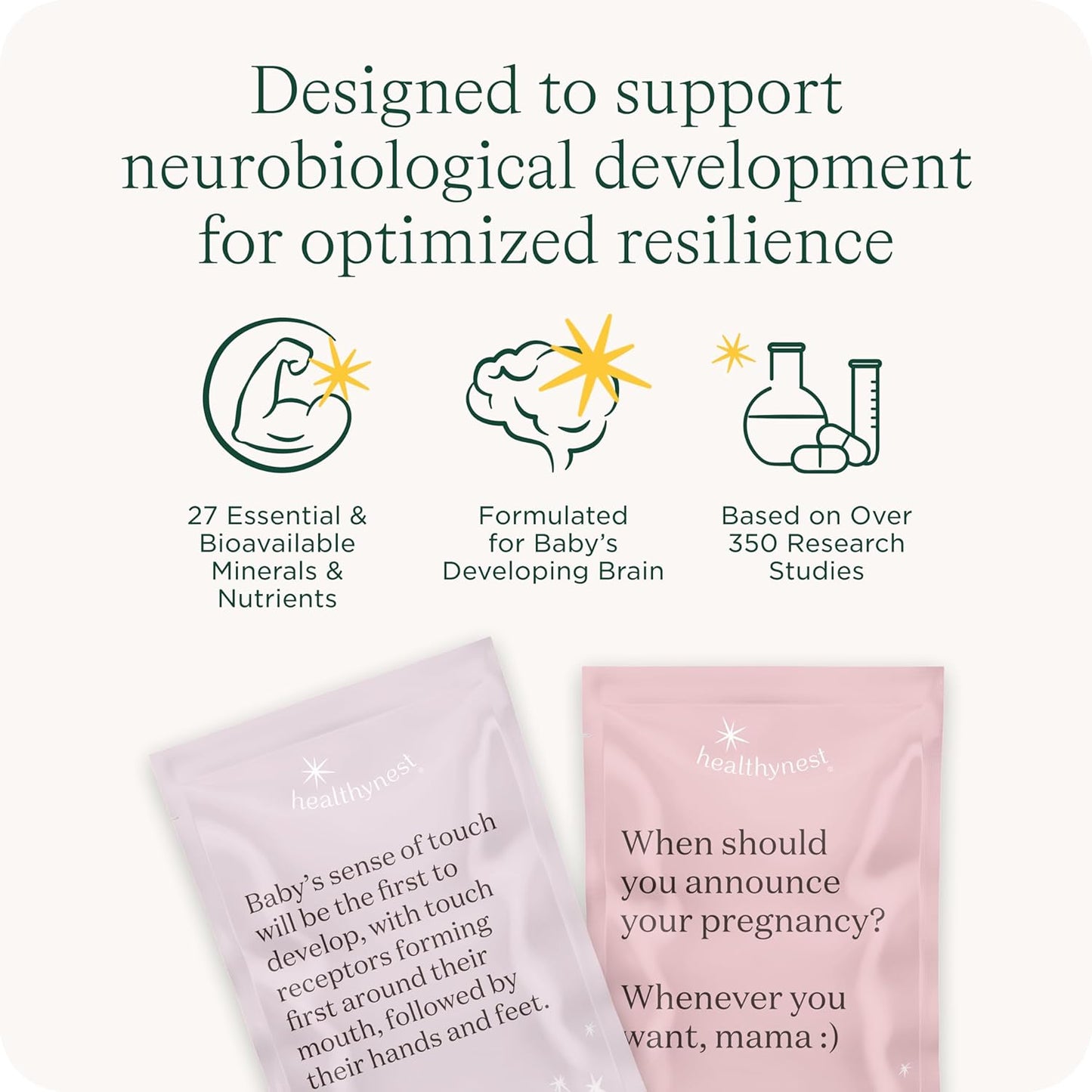 Designed to support neurobiological development for optimized resilience

27 Essential & Bioavailable Minerals & Nutrients

Formulated for Baby's Developing Brain

Based on Over 350 Research Studies

healthynest

Baby's sense of touch will be the first to develop, with touch receptors forming first around their mouth, followed by their hands and feet.

healthynest

When should you announce your pregnancy?

Whenever you want, mama :)