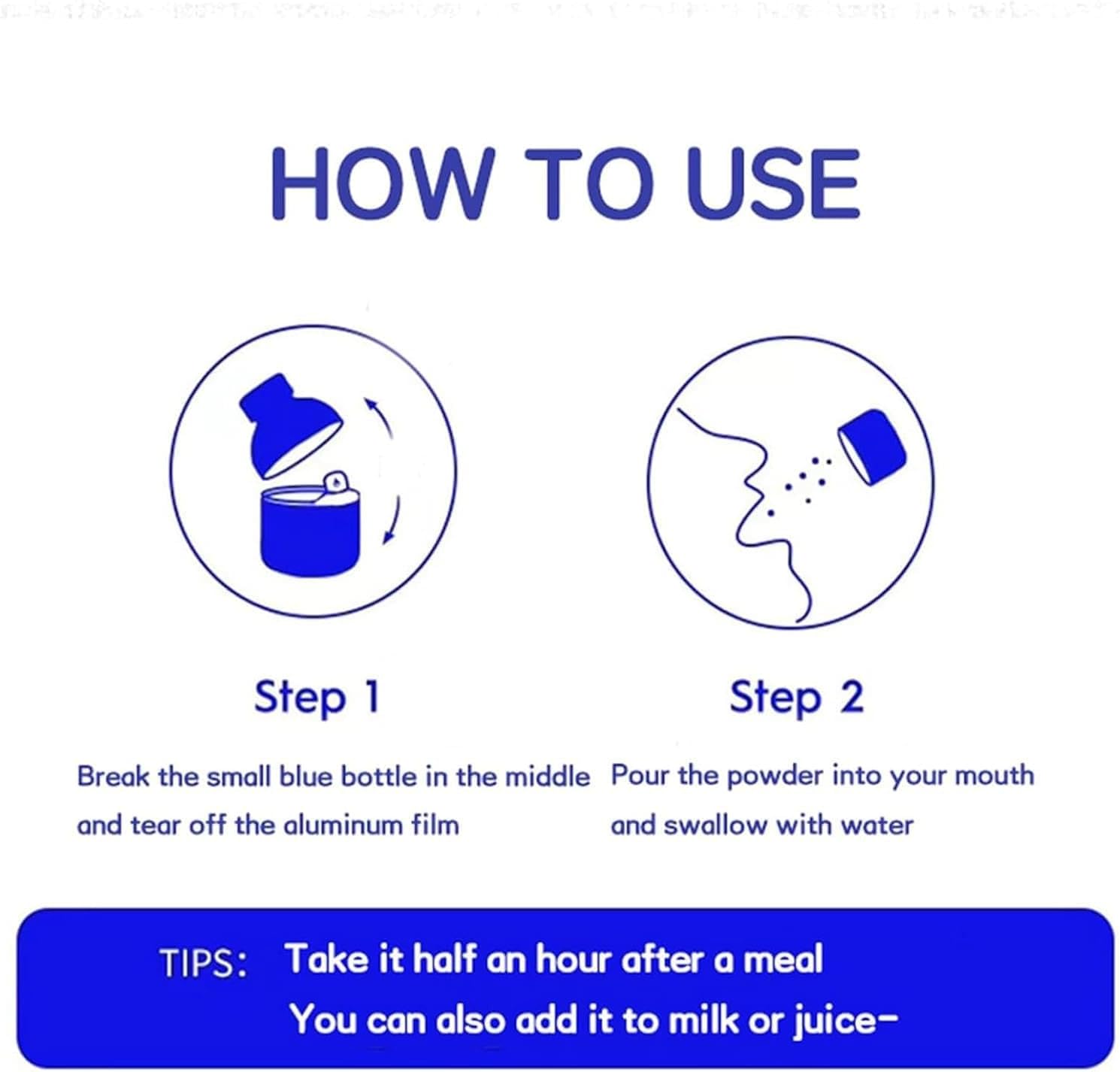 HOW TO USE

Step 1

Break the small blue bottle in the middle and tear off the aluminum film

Step 2

Pour the powder into your mouth and swallow with water

TIPS: Take it half an hour after a meal
You can also add it to milk or juice-