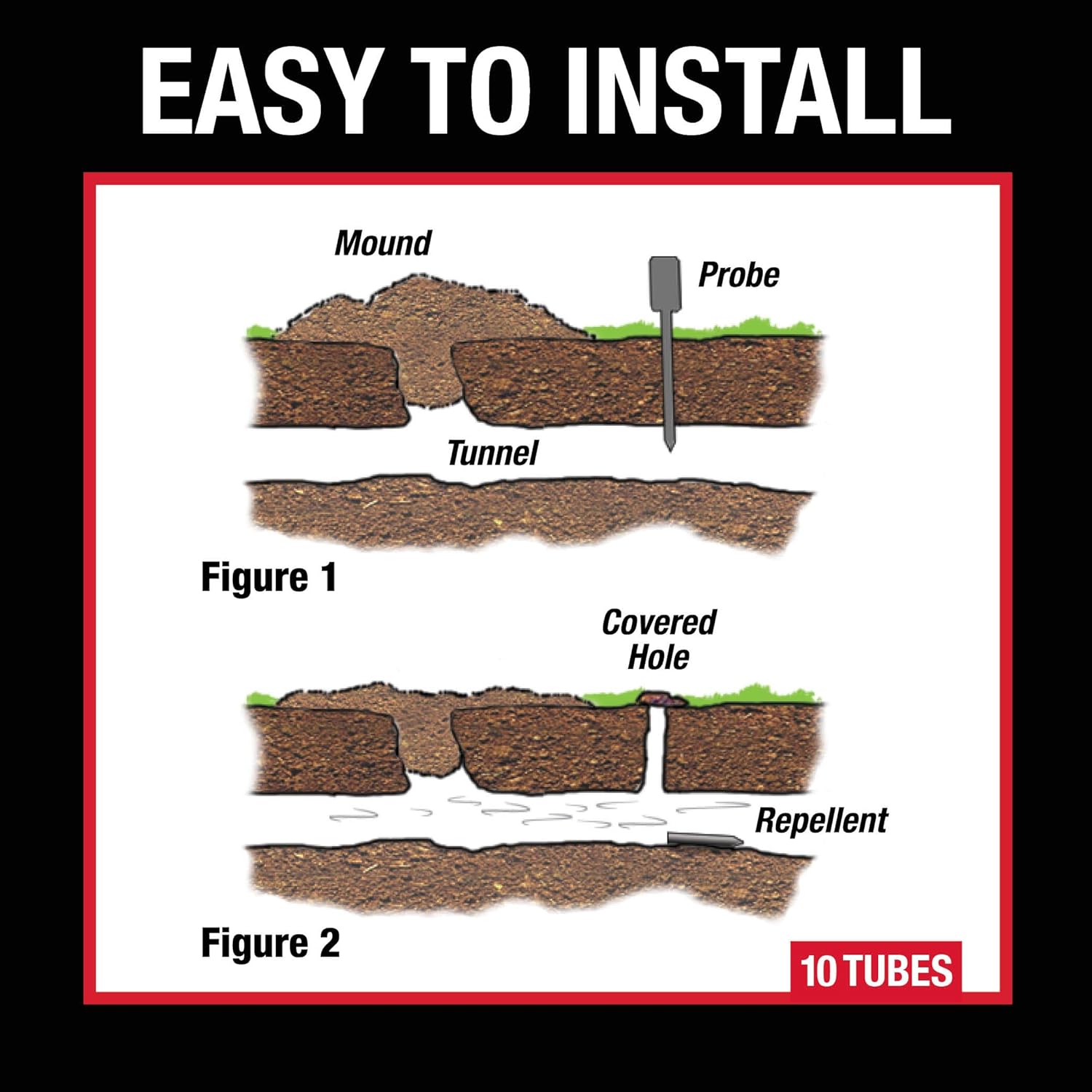 EASY TO INSTALL

Mound

Probe

Tunnel

Figure 1

Covered Hole

Repellent

Figure 2

10 TUBES