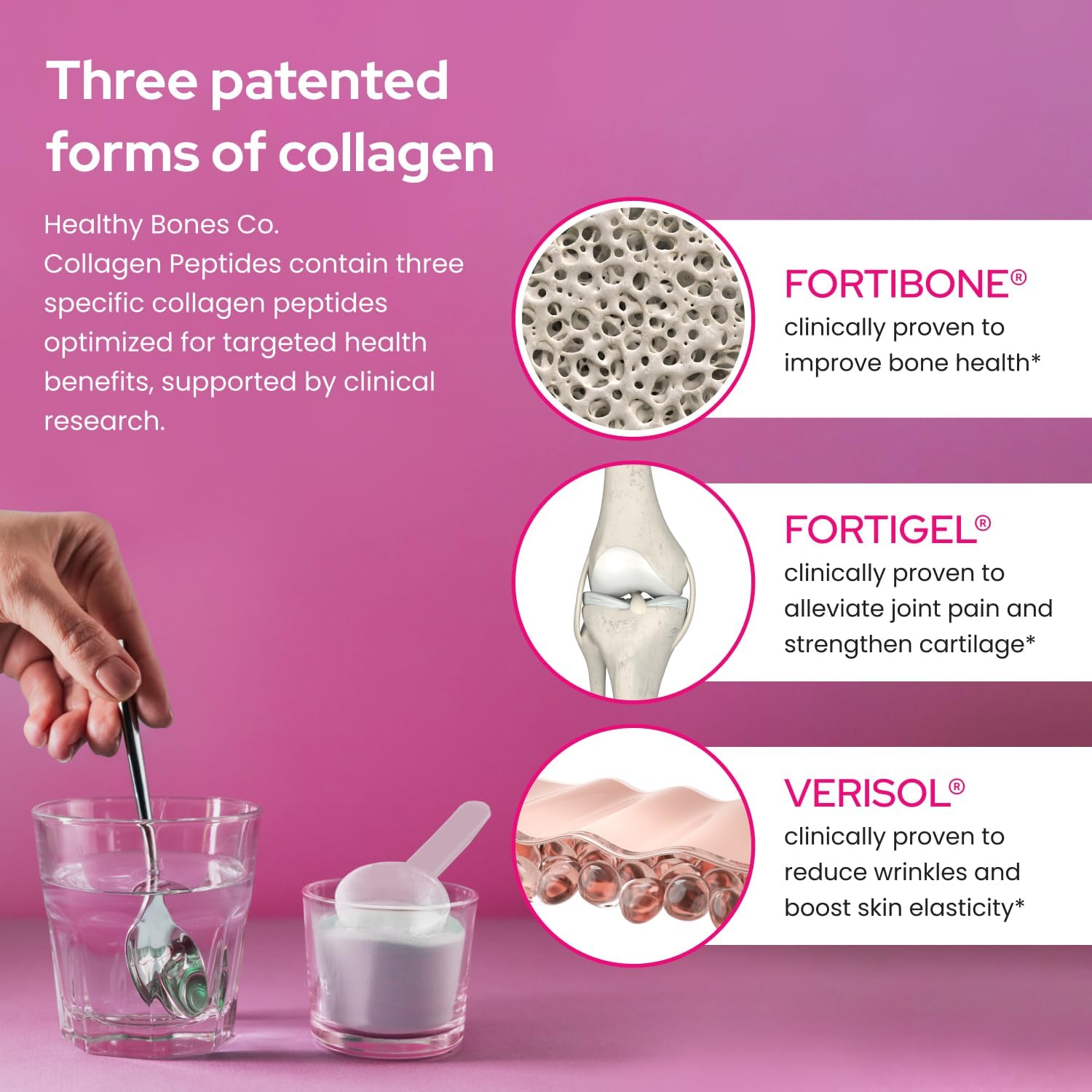 Three patented forms of collagen

Healthy Bones Co. Collagen Peptides contain three specific collagen peptides optimized for targeted health benefits, supported by clinical research.

FORTIBONE®
clinically proven to improve bone health*

FORTIGEL®
clinically proven to alleviate joint pain and strengthen cartilage*

VERISOL®
clinically proven to reduce wrinkles and boost skin elasticity*