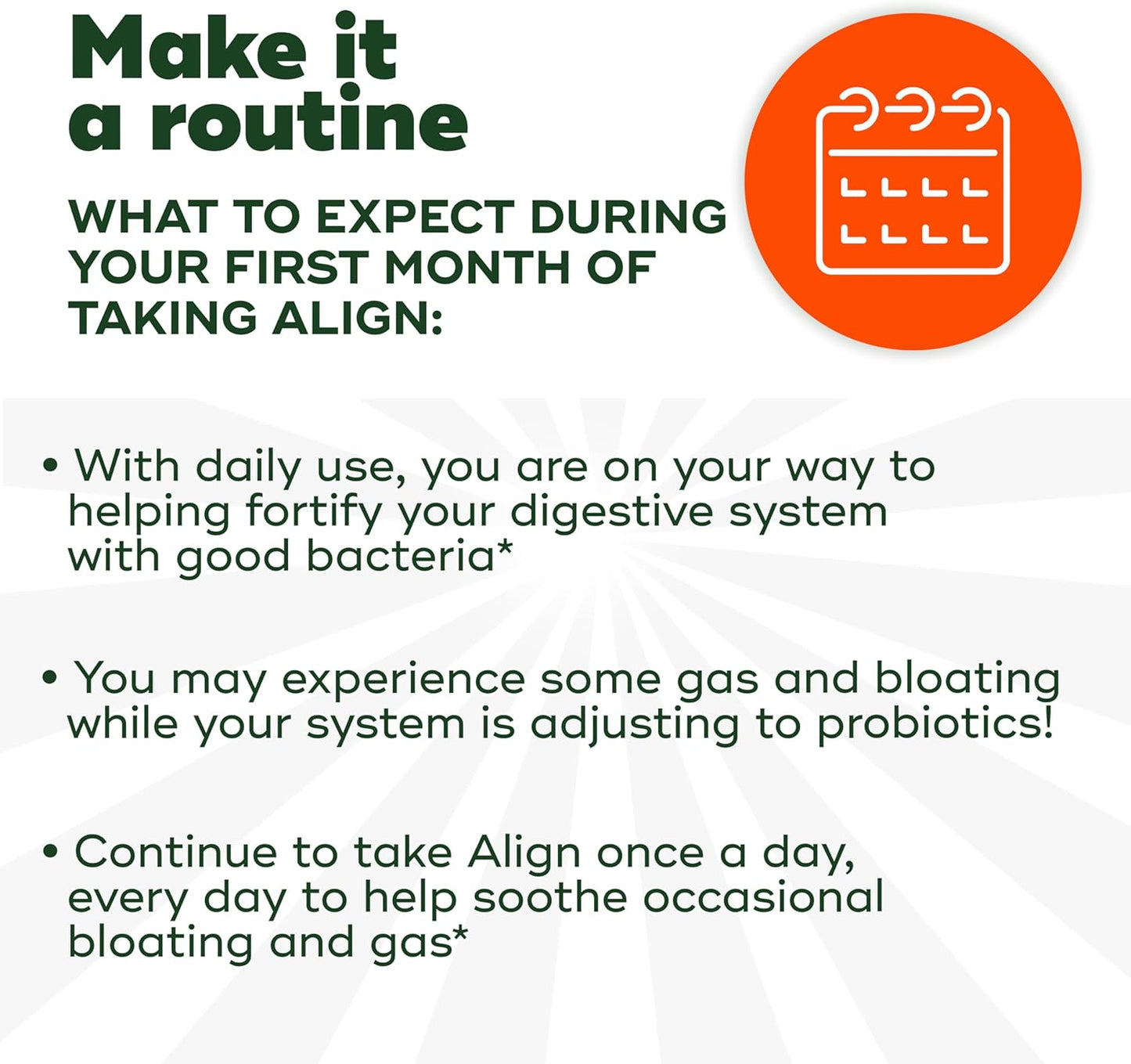 Make it a routine

WHAT TO EXPECT DURING YOUR FIRST MONTH OF TAKING ALIGN:

• With daily use, you are on your way to helping fortify your digestive system with good bacteria*

• You may experience some gas and bloating while your system is adjusting to probiotics!

• Continue to take Align once a day, every day to help soothe occasional bloating and gas*