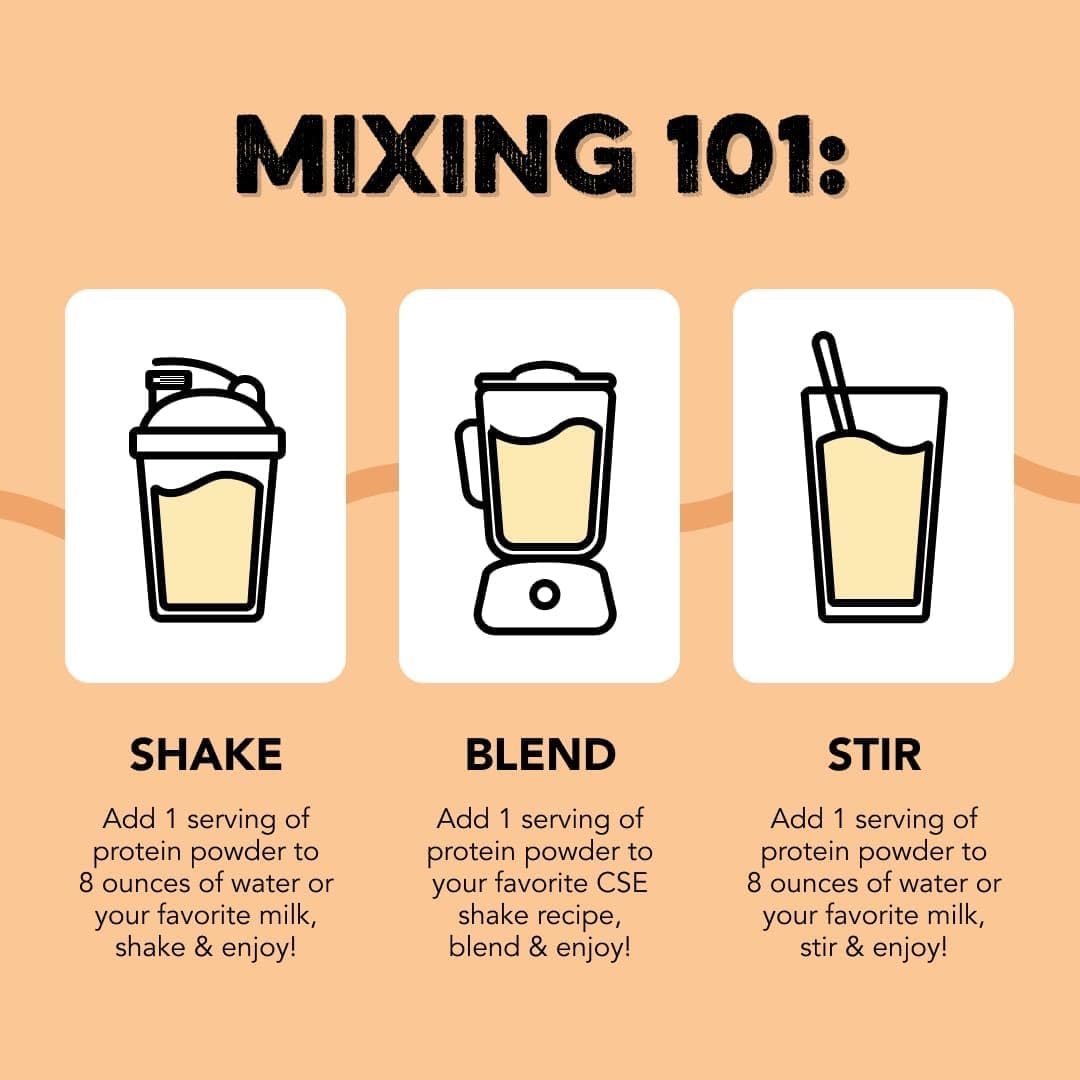 MIXING 101:

SHAKE

Add 1 serving of protein powder to 8 ounces of water or your favorite milk, shake & enjoy!

BLEND

Add 1 serving of protein powder to your favorite CSE shake recipe, blend & enjoy!

STIR

Add 1 serving of protein powder to 8 ounces of water or your favorite milk, stir & enjoy!