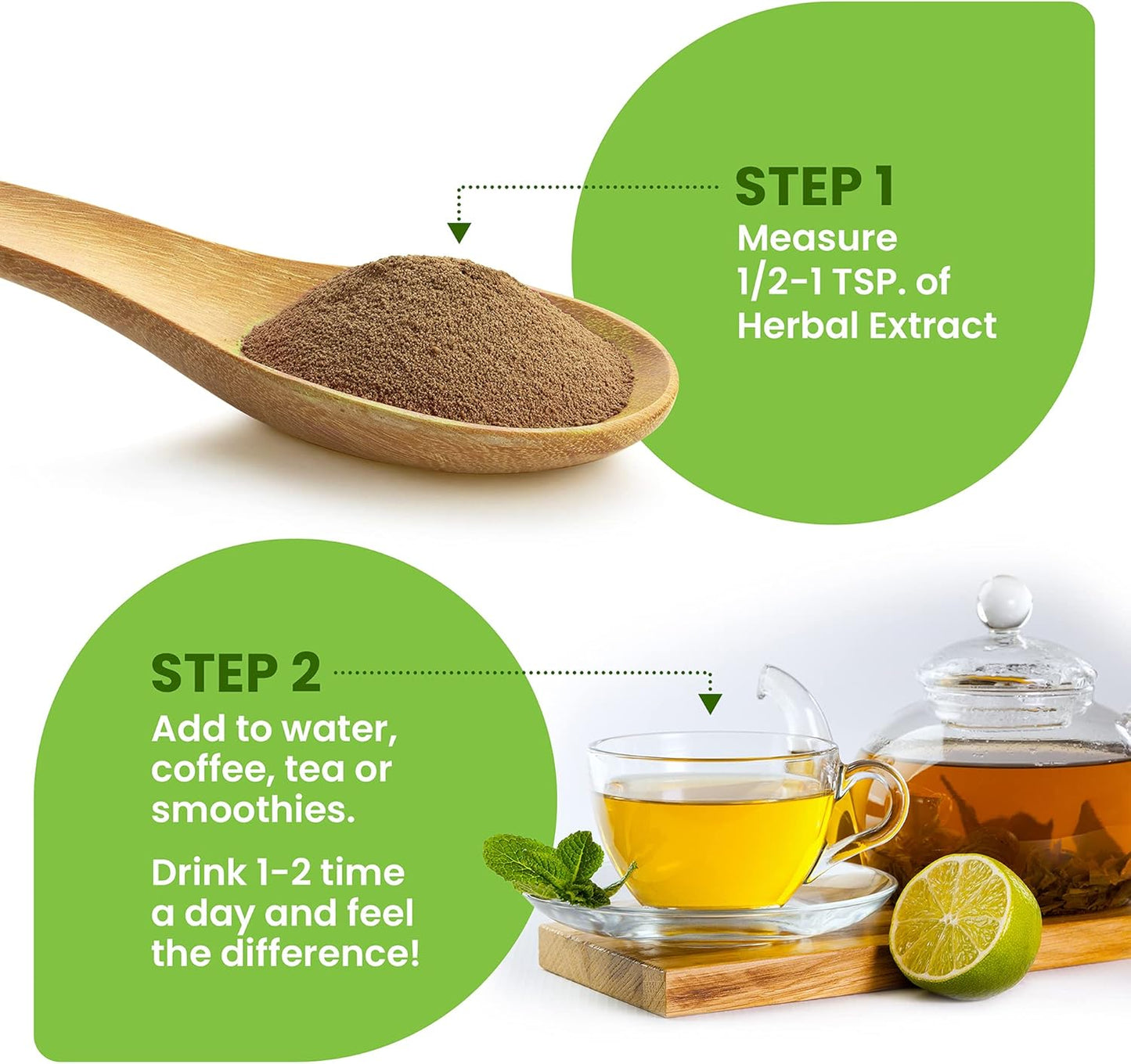 STEP 1
Measure 1/2-1 TSP. of Herbal Extract

STEP 2
Add to water, coffee, tea or smoothies.

Drink 1-2 time a day and feel the difference!