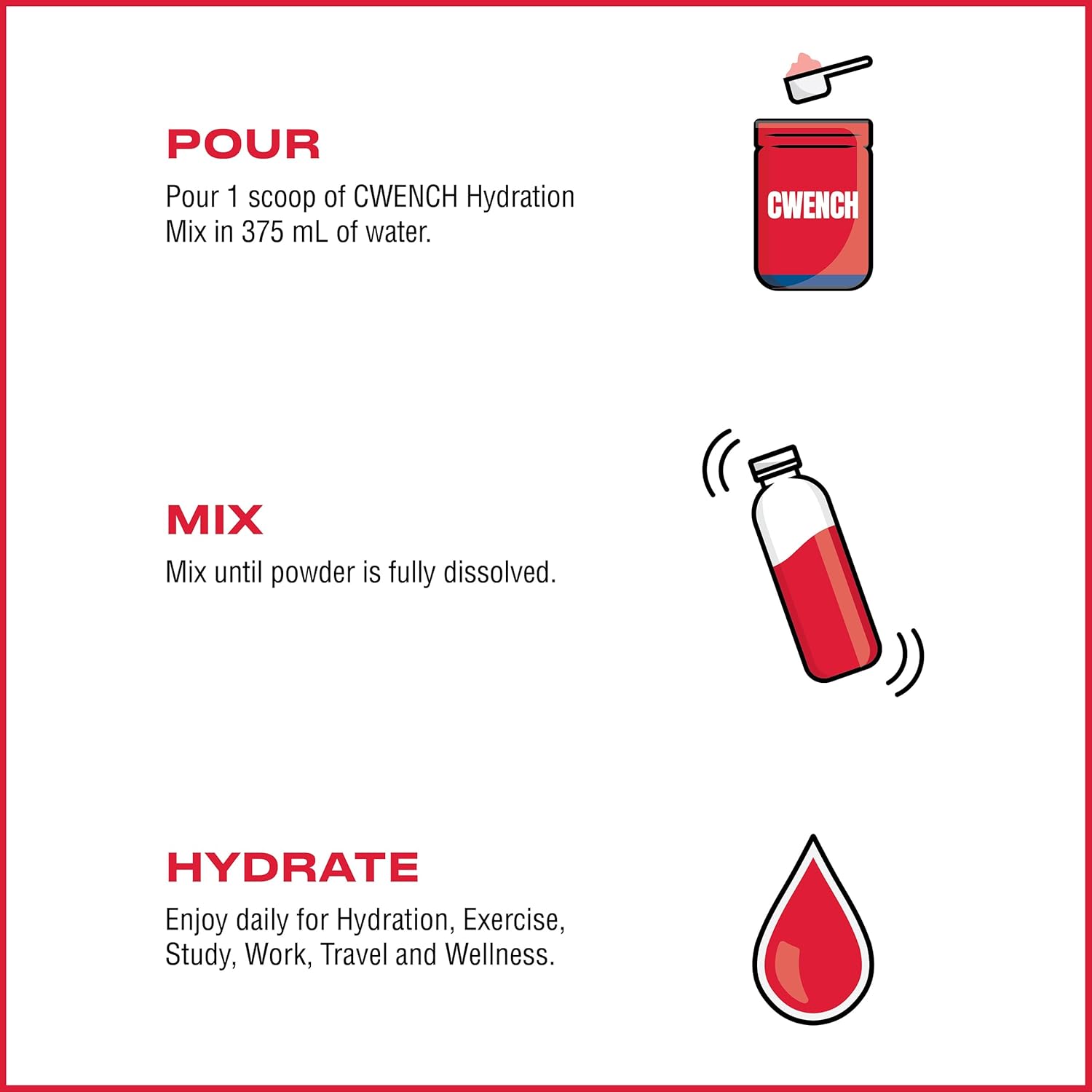 POUR

Pour 1 scoop of CWENCH Hydration Mix in 375 mL of water.

CWENCH

MIX

Mix until powder is fully dissolved.

HYDRATE

Enjoy daily for Hydration, Exercise, Study, Work, Travel and Wellness.