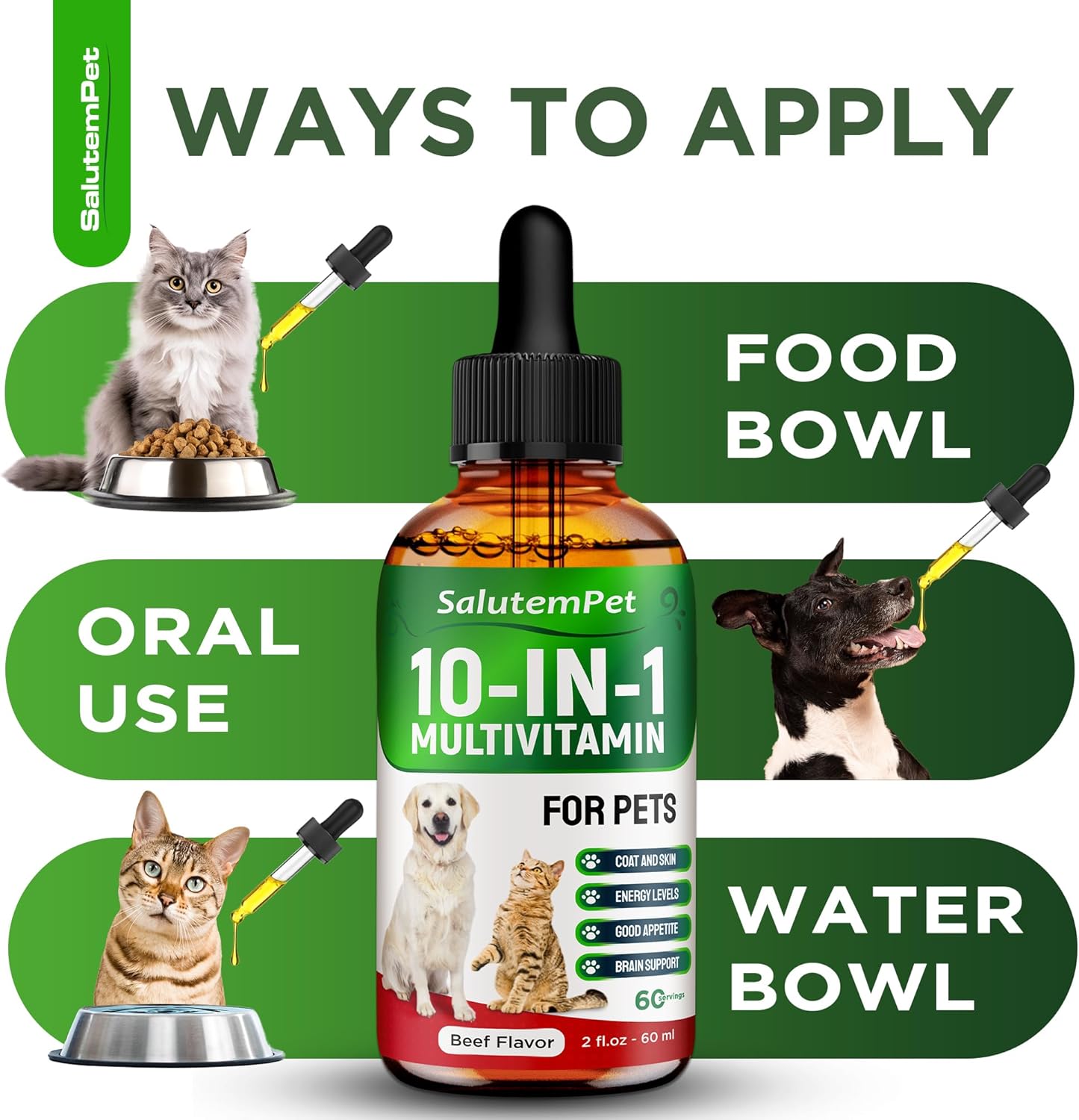 SalutemPet

WAYS TO APPLY

FOOD BOWL

ORAL USE

WATER BOWL

SalutemPet

10-IN-1 MULTIVITAMIN

FOR PETS

COAT AND SKIN

ENERGY LEVELS

GOOD APPETITE

BRAIN SUPPORT

60 servings

Beef Flavor

2 fl.oz - 60 ml