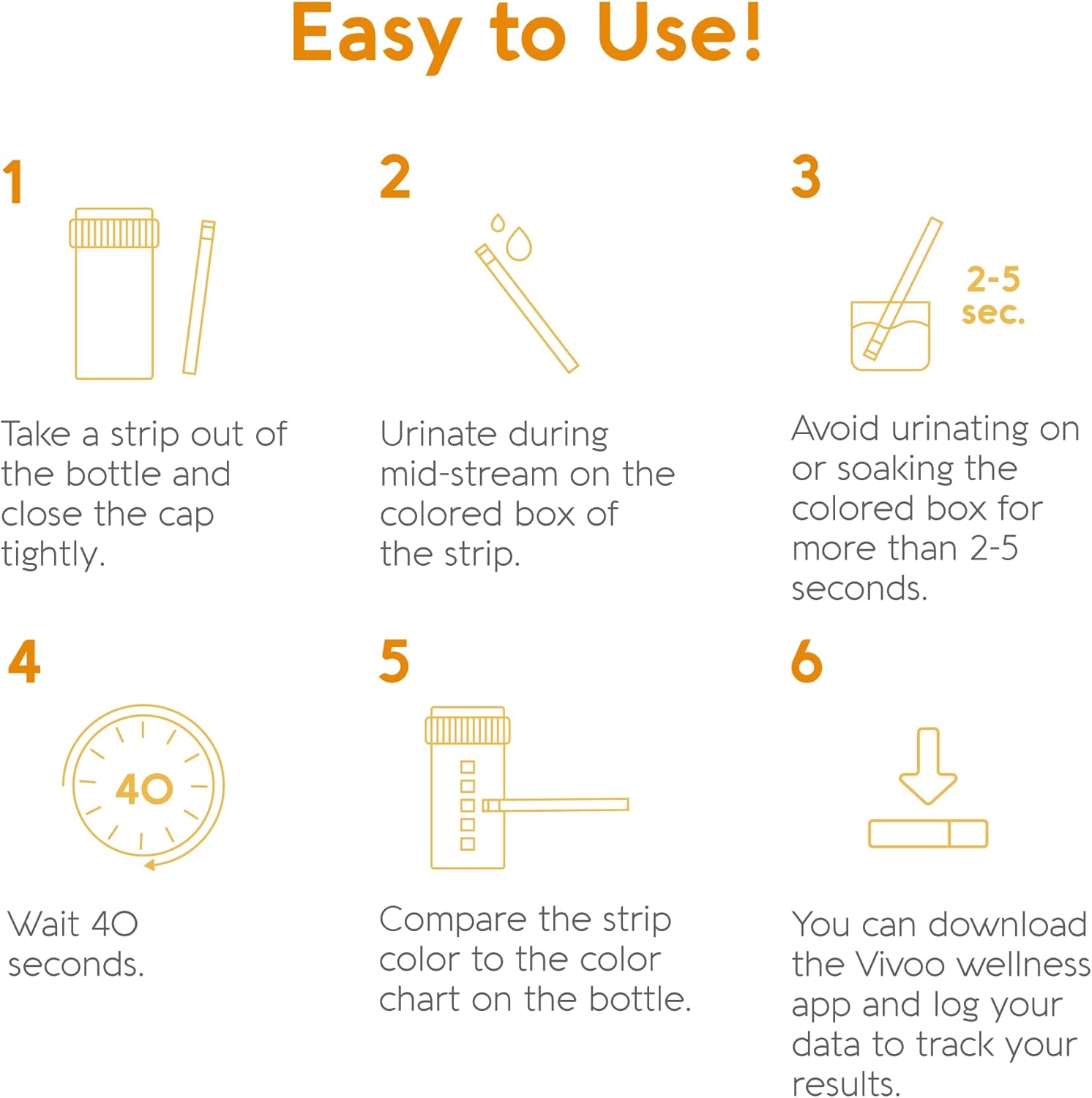 Easy to Use!

1

Take a strip out of the bottle and close the cap tightly.

2

Urinate during mid-stream on the colored box of the strip.

3

2-5 sec.

Avoid urinating on or soaking the colored box for more than 2-5 seconds.

4

40

Wait 40 seconds.

5

Compare the strip color to the color chart on the bottle.

6

You can download the Vivoo wellness app and log your data to track your results.