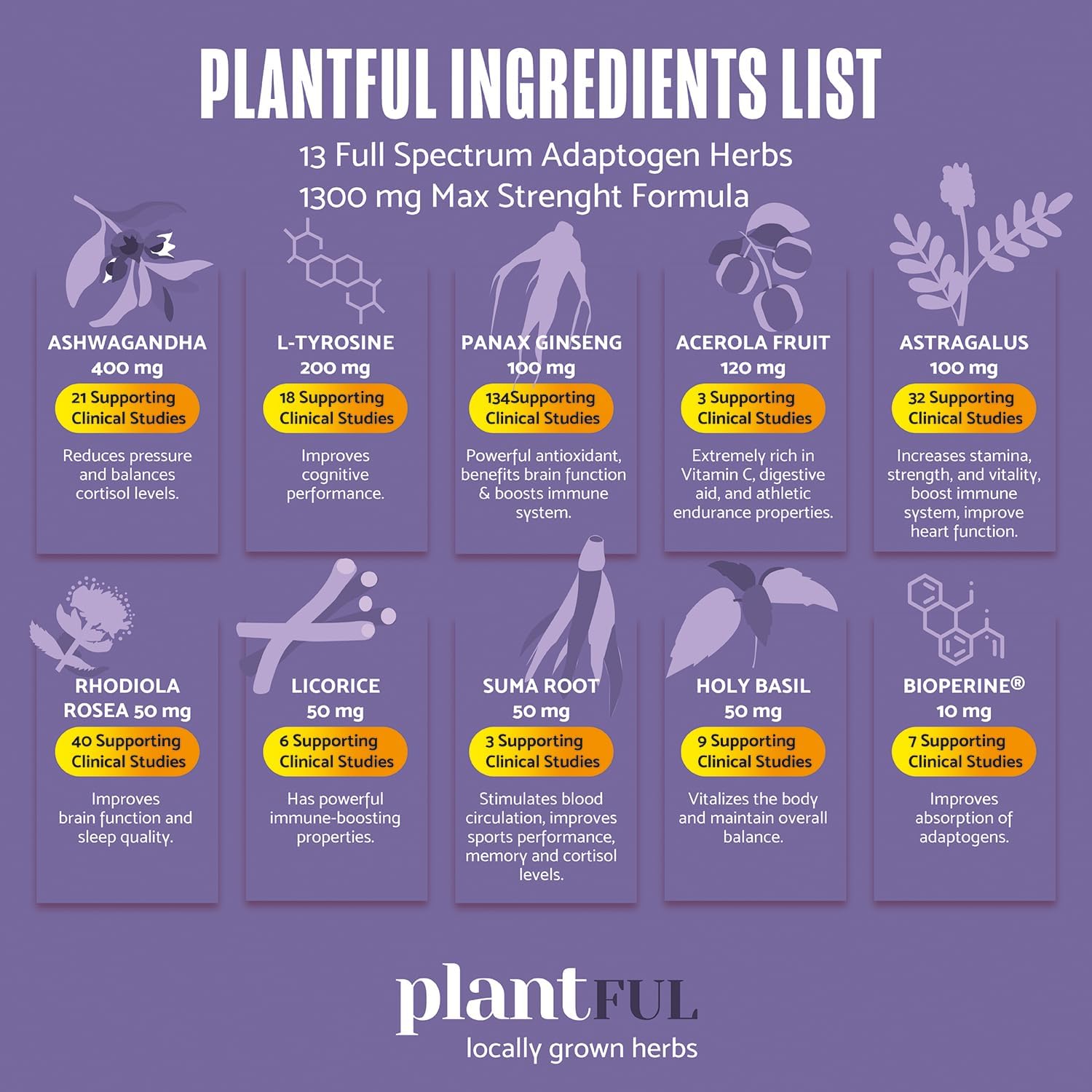 PLANTFUL INGREDIENTS LIST

13 Full Spectrum Adaptogen Herbs
1300 mg Max Strenght Formula

ASHWAGANDHA
400 mg
21 Supporting Clinical Studies
Reduces pressure and balances cortisol levels.

L-TYROSINE
200 mg
18 Supporting Clinical Studies
Improves cognitive performance.

PANAX GINSENG
100 mg
134Supporting Clinical Studies
Powerful antioxidant, benefits brain function & boosts immune system.

ACEROLA FRUIT
120 mg
3 Supporting Clinical Studies
Extremely rich in Vitamin C, digestive aid, and athletic endurance properties.

ASTRAGALUS
100 mg
32 Supporting Clinical Studies
Increases stamina, strength, and vitality, boost immune system, improve heart function.

RHODIOLA ROSEA 50 mg
40 Supporting Clinical Studies
Improves brain function and sleep quality.

LICORICE
50 mg
6 Supporting Clinical Studies
Has powerful immune-boosting properties.

SUMA ROOT
50 mg
3 Supporting Clinical Studies
Stimulates blood circulation, improves sports performance, memory and cortisol levels.

HOLY BASIL
50 mg
9 Supporting Clinical Studies
Vitalizes the body and maintain overall balance.

BIOPERINE®
10 mg
7 Supporting Clinical Studies
Improves absorption of adaptogens.

plantFUL
locally grown herbs